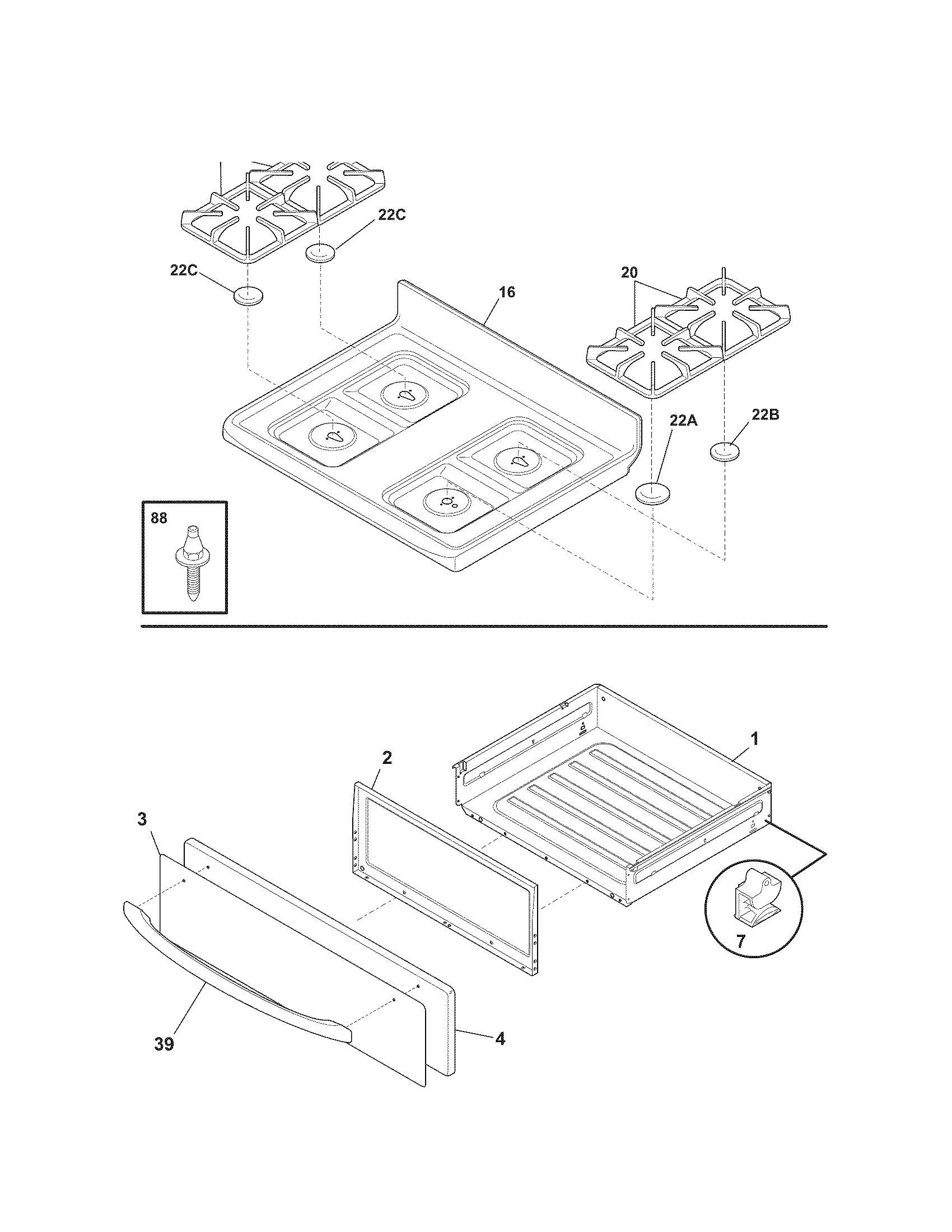 22C
22C
20
16
22A
22B
88
1
2
3
7
39
4