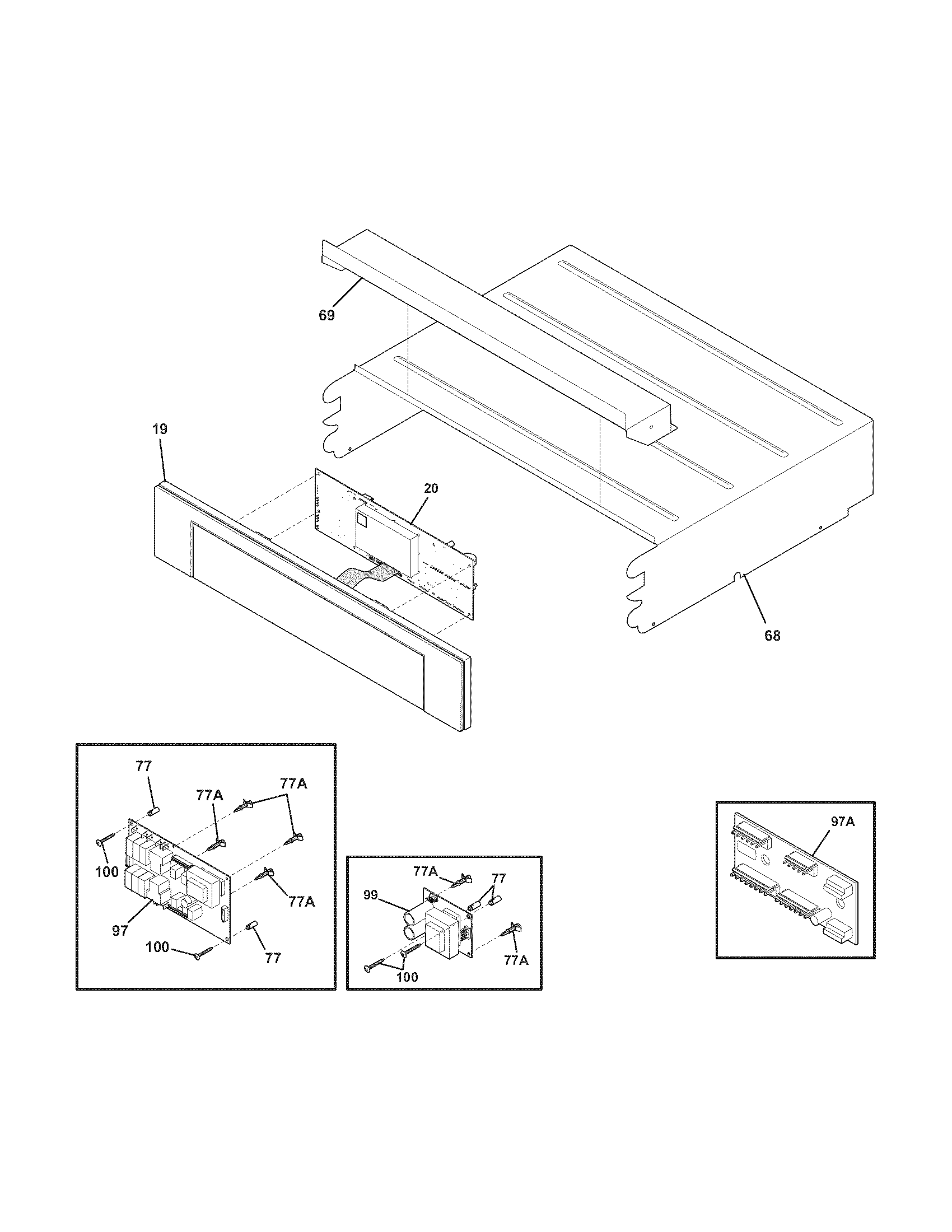 69

19

20

68

77

77A

77A

100

77A

97

100

77

77A

77

99

100

77A

97A