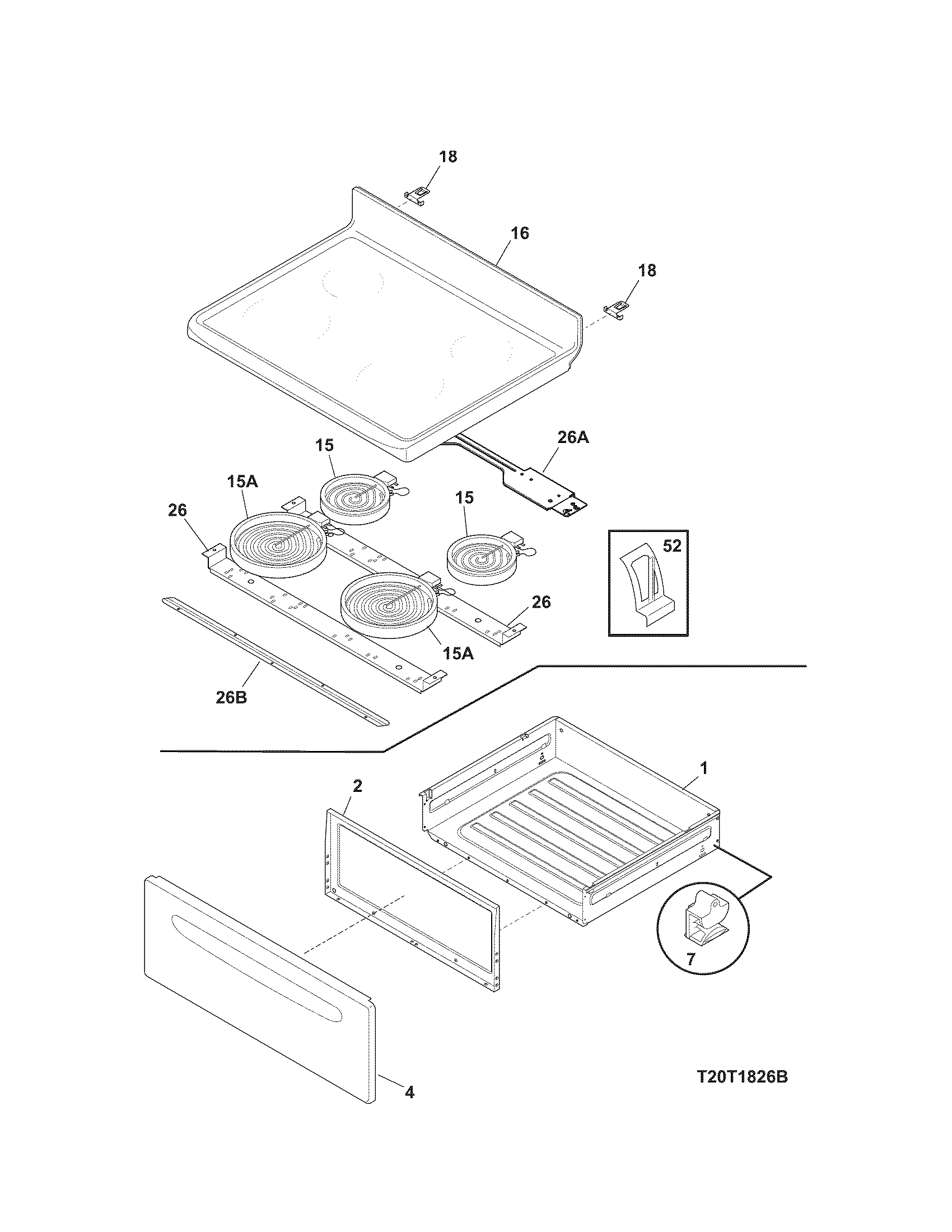 18

16

18

26A

15

15A

15

26

52

26

15A

26B

1

2

7

T20T1826B

4