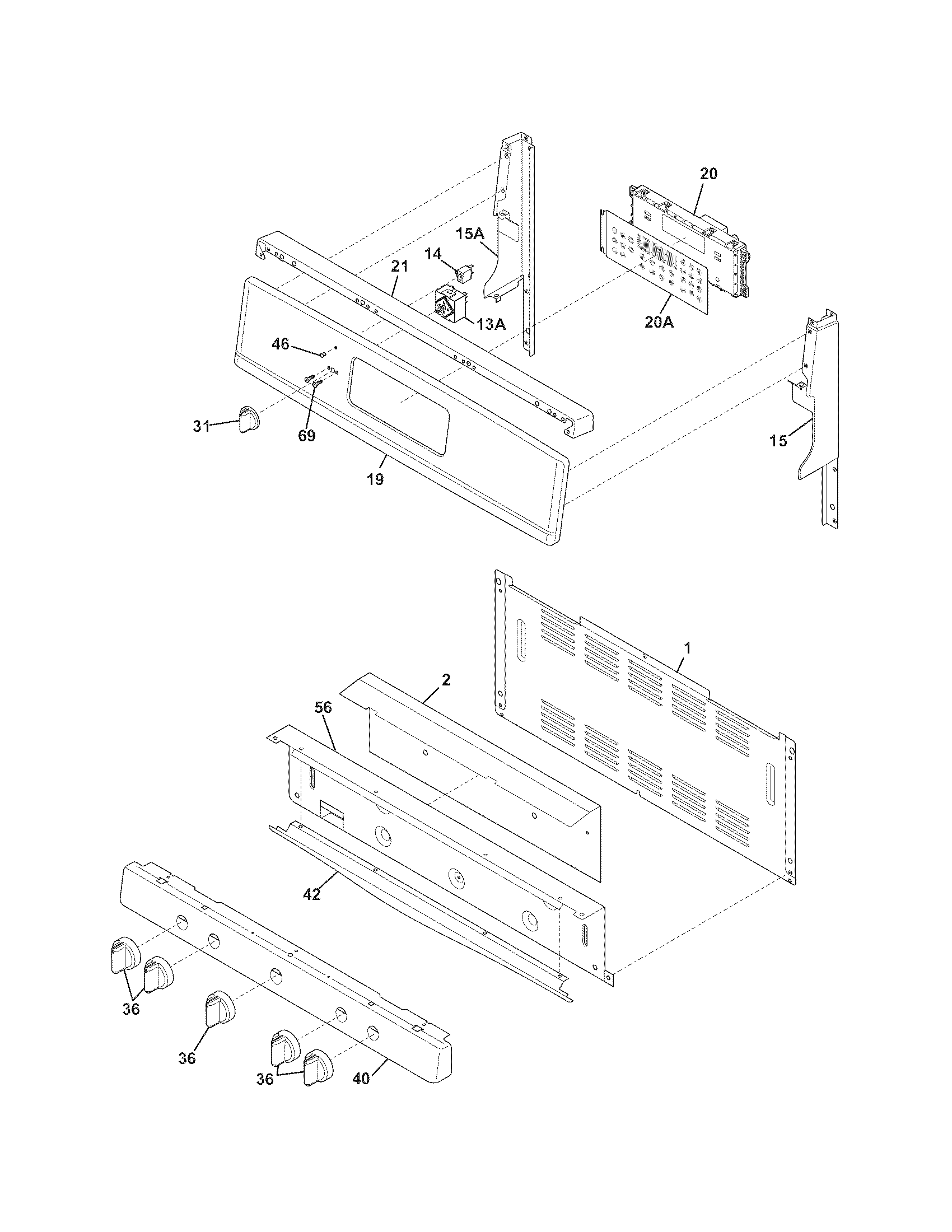 20
15A
14
21
13A
20A
46
31
69
19
15
1
2
56
42
36
36
36
40