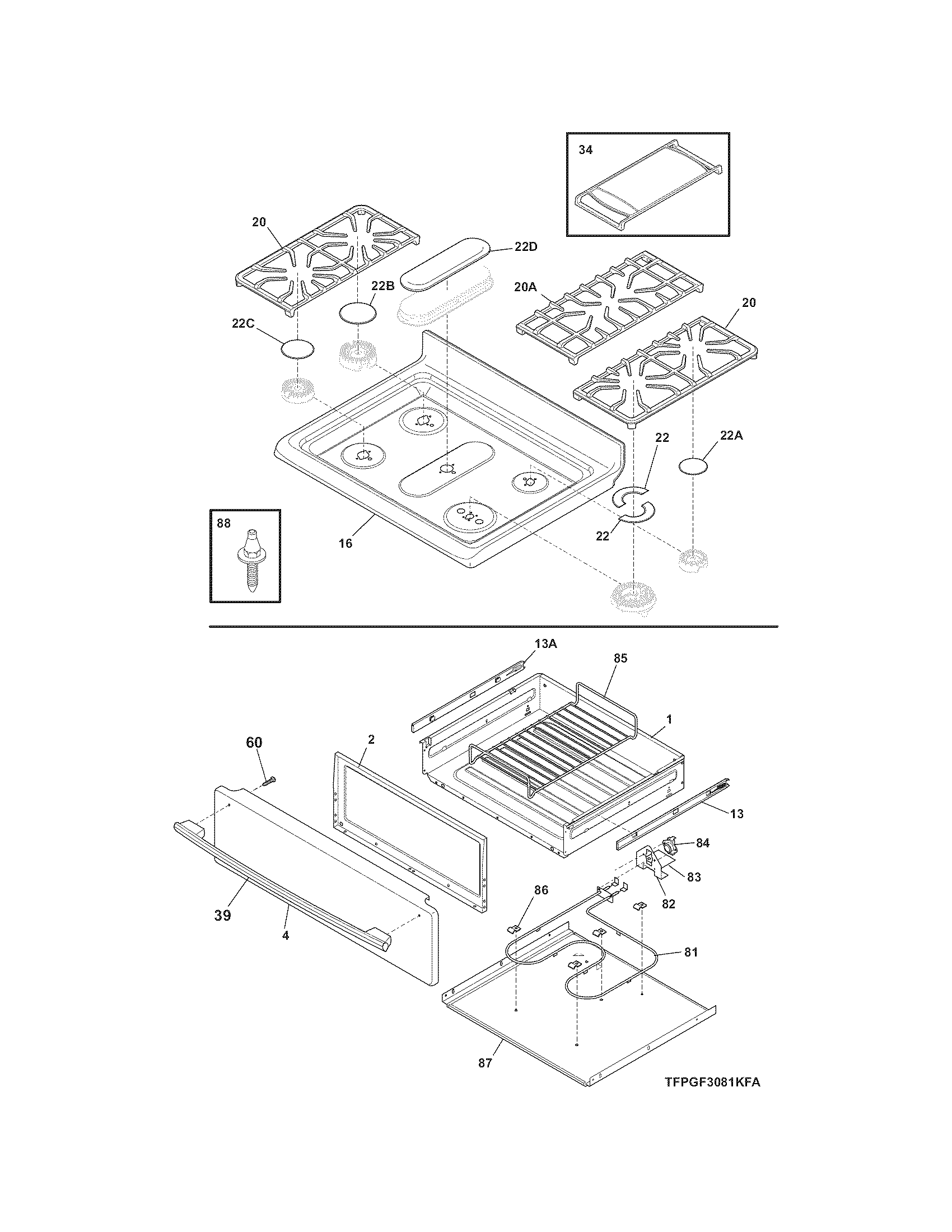 34

20

22D

22B

20A

20

22C

22

22A

88

16

22

13A

85

1

60

2

13

84

83

82

86

39

4

81

87

TFPGF3081KFA