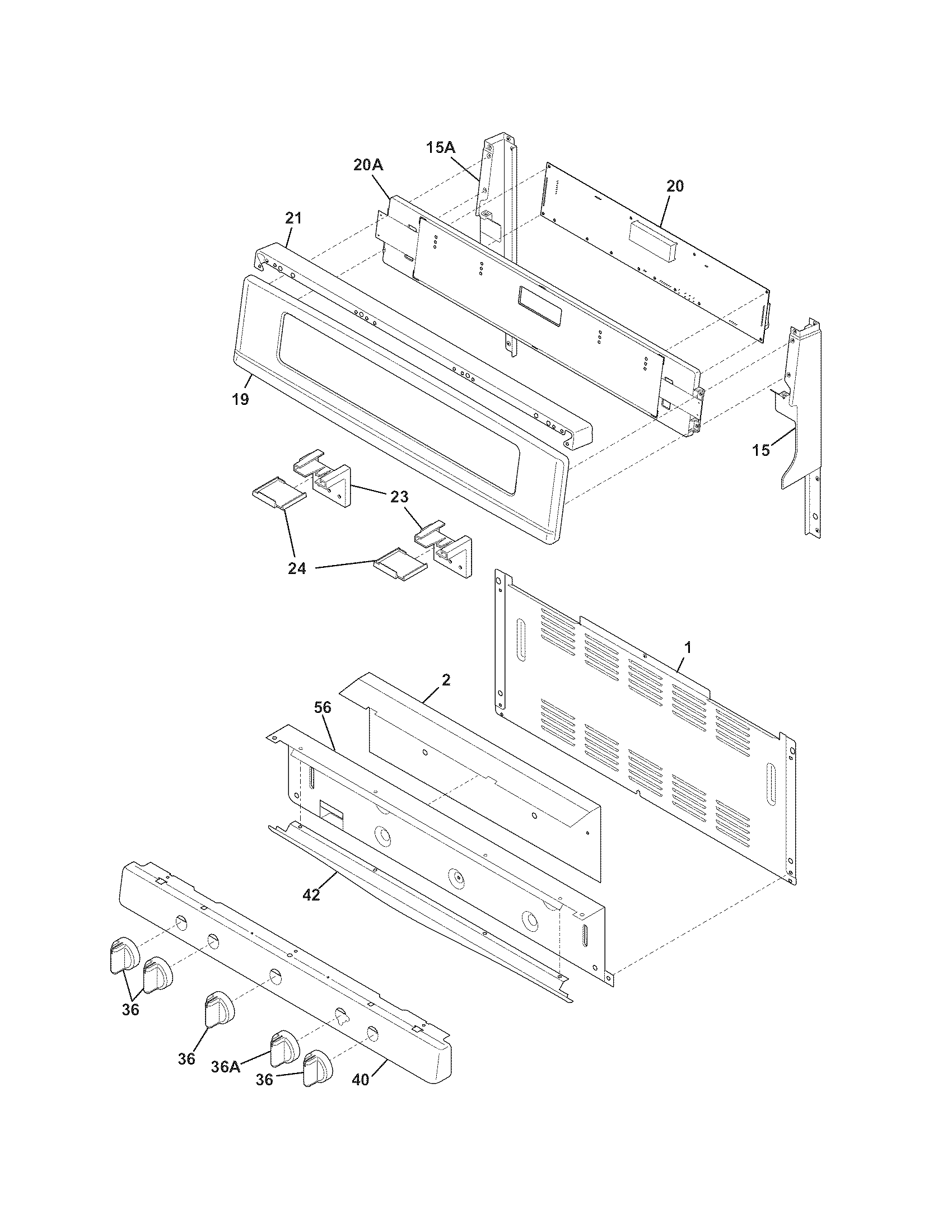 15A
20A
20
21
19
15
23
24
1
2
56
42
36
36
36A
36
40