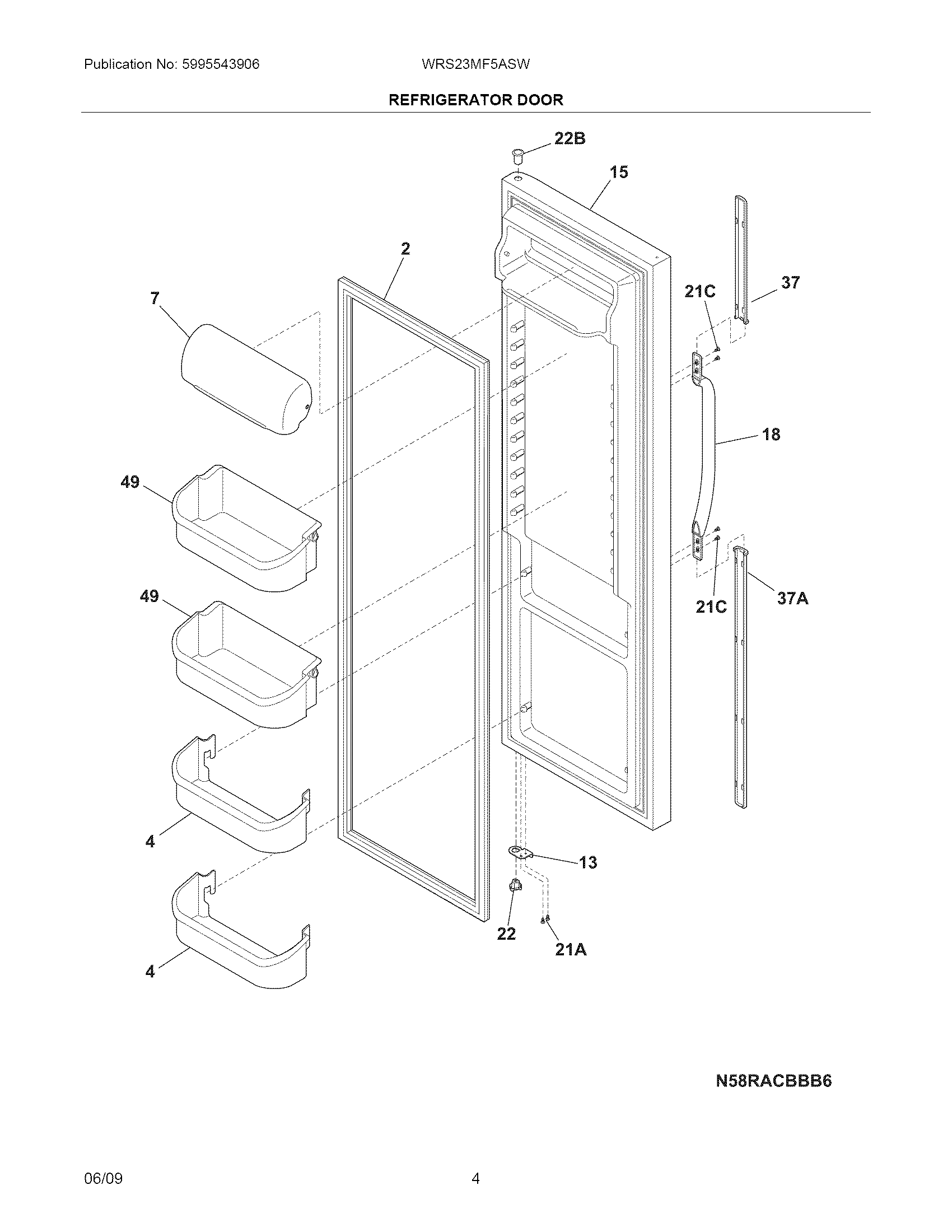 Publication No: 5995543906

WRS23MF5ASW

REFRIGERATOR DOOR

22B

15

2

7

21C

37

18

49

49

21C

37A

4

13

22

21A

4

N58RACBBB6

06/09

4