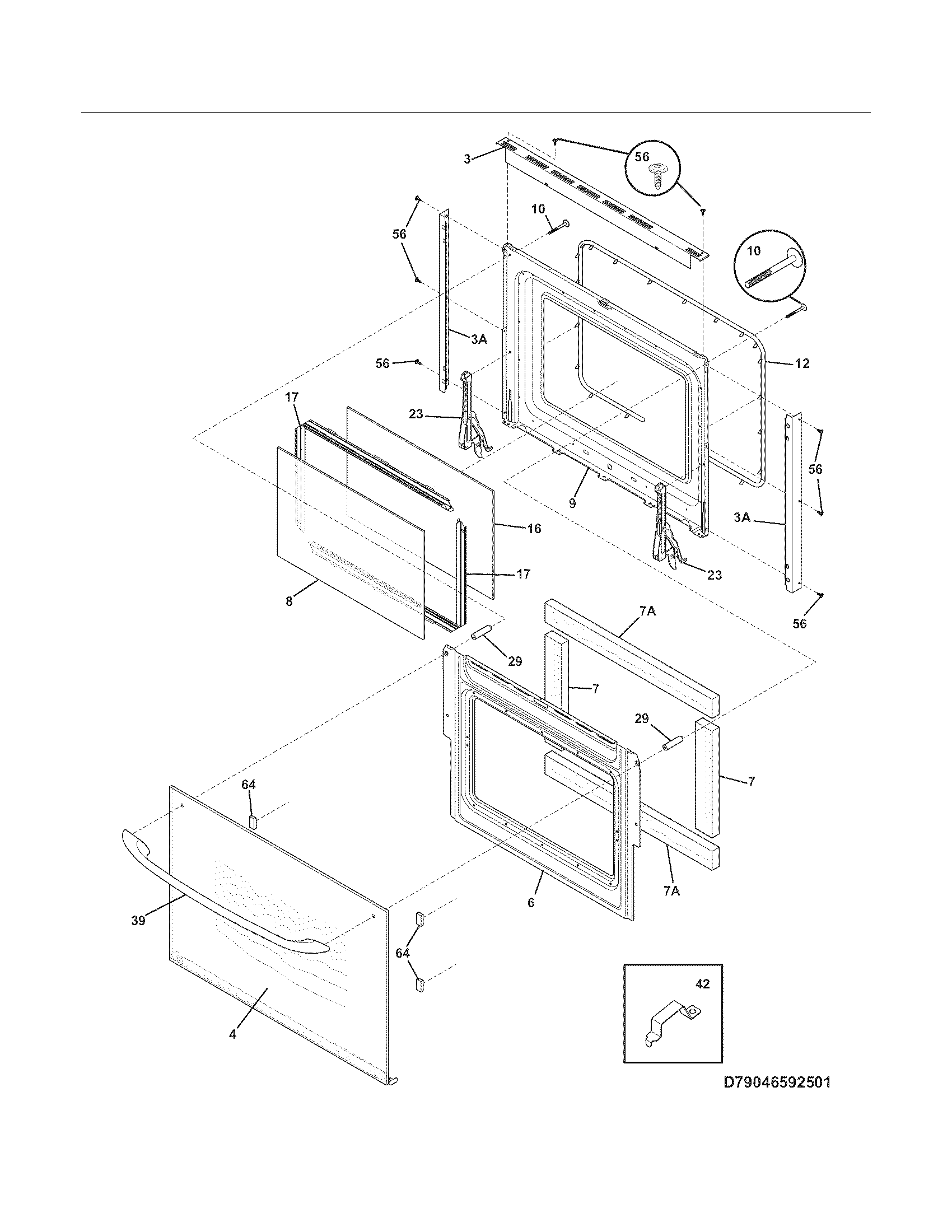 3
56
10
56
10
3A
56
12
17
23
56
9
3A
16
17
23
8
56
7A
29
7
29
7
64
7A
6
39
64
42
4
D79046592501