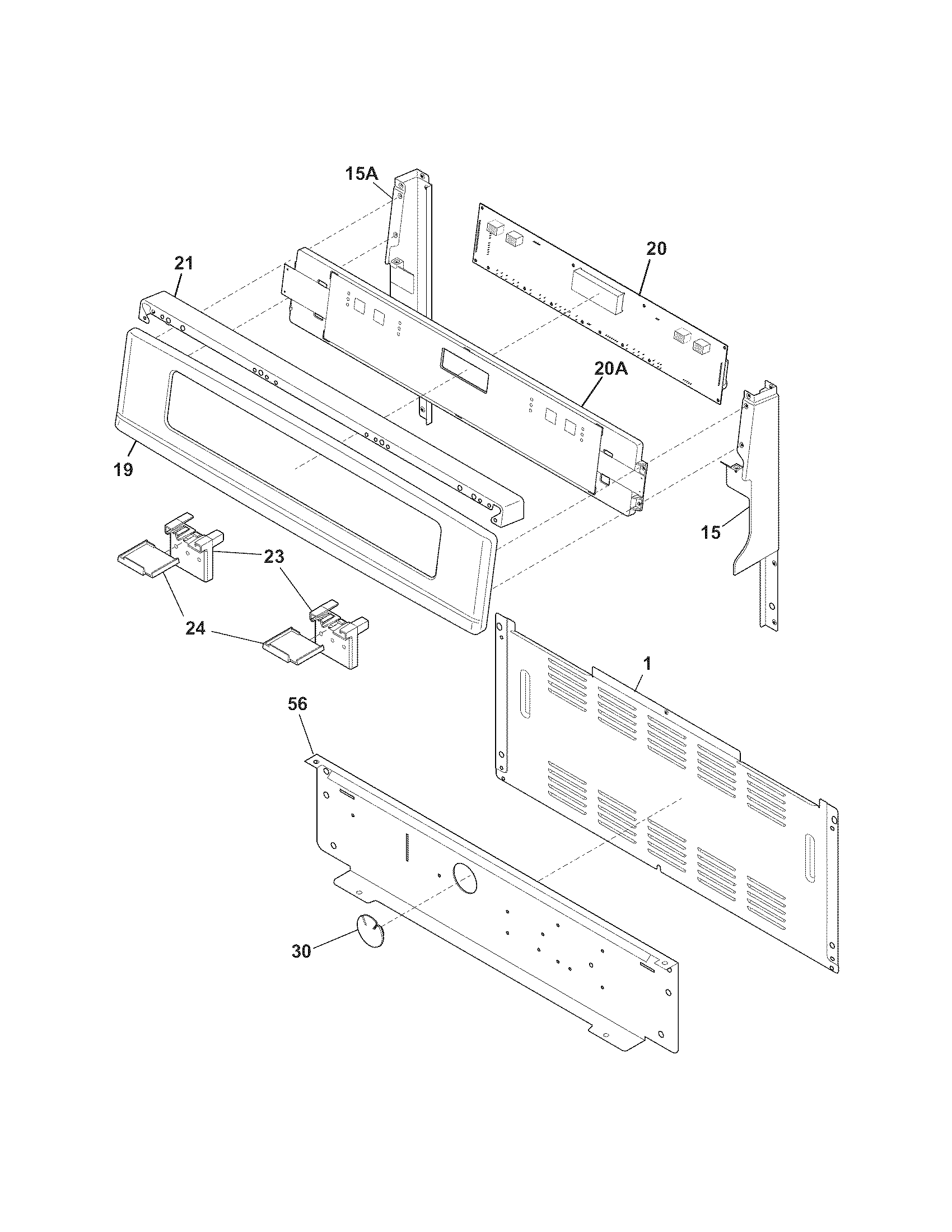 15A
20
21
20A
19
15
23
24
1
56
30