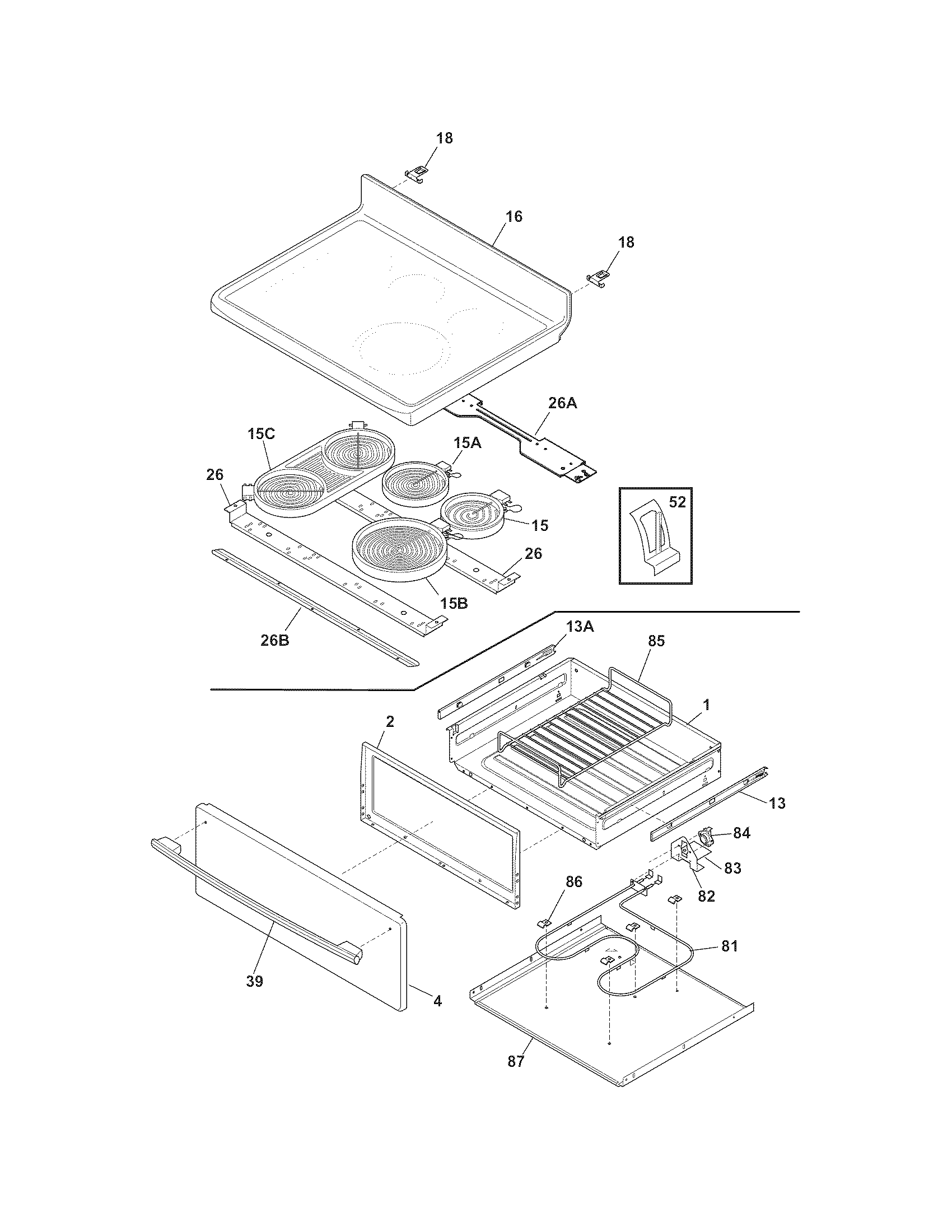 18

16

18

26A

15C

15A

26

52

15

26

15B

26B

13A

85

1

2

13

84

83

82

86

81

39

4

87