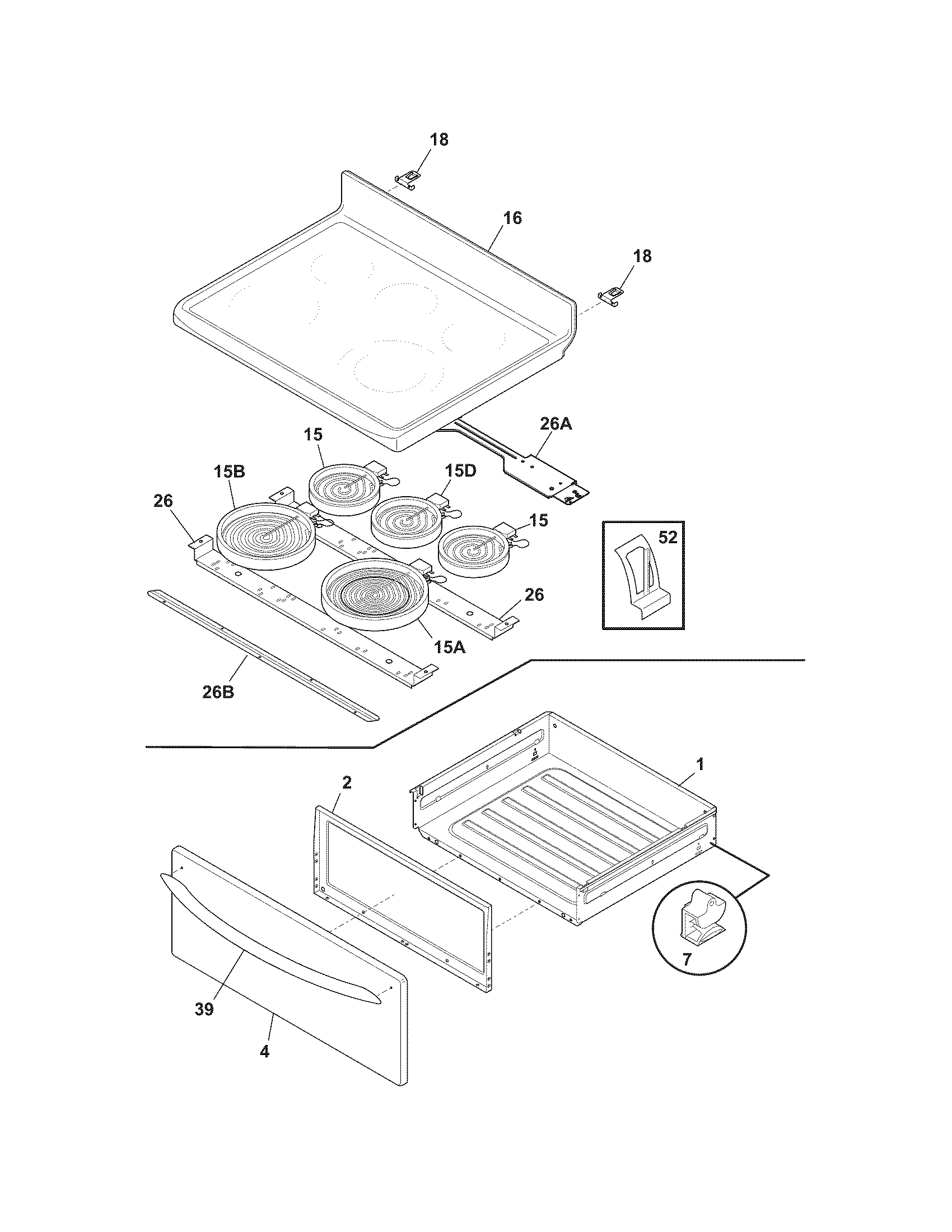 18
16
18
26A
15
15B
15D
26
15
52
26
15A
26B
1
2
7
39
4