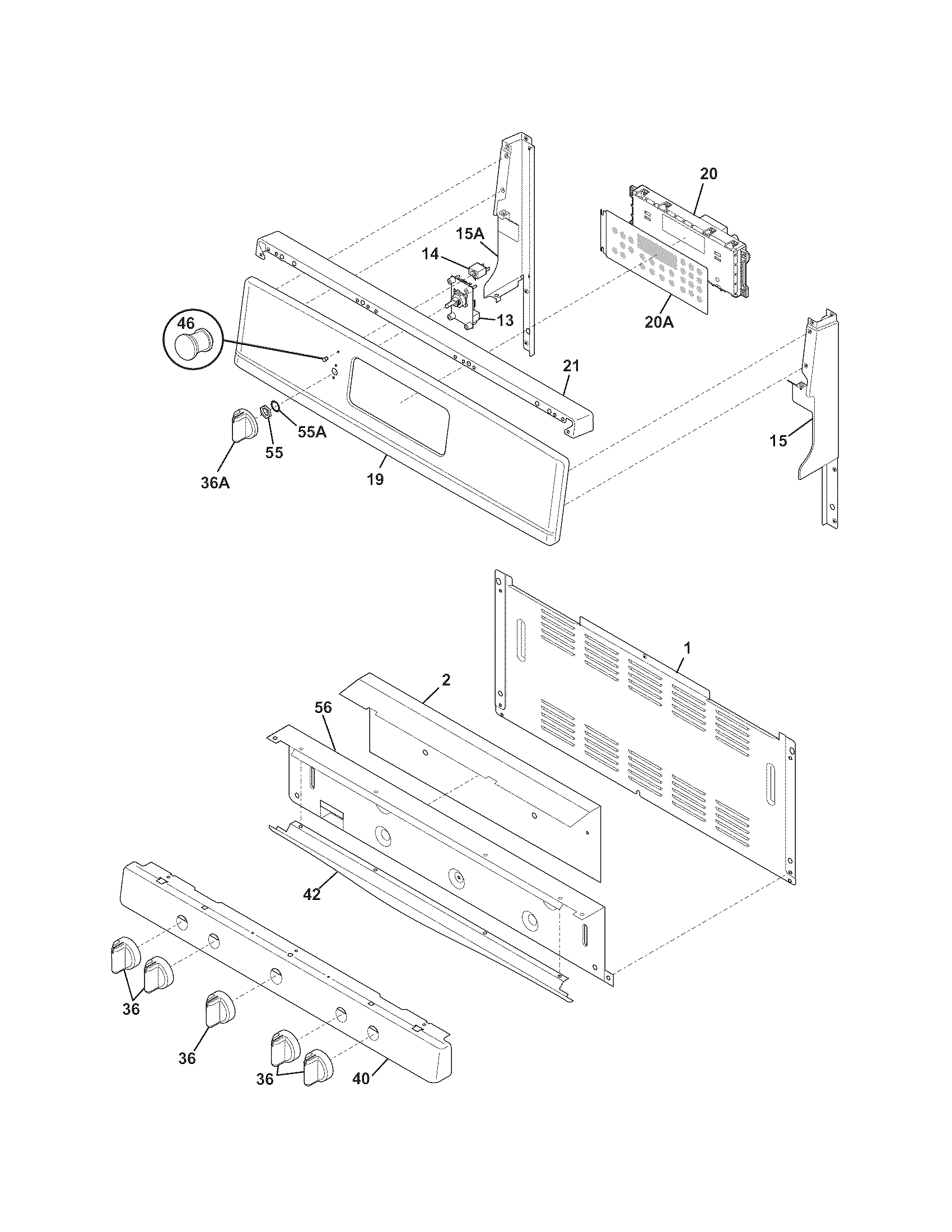 20
15A
14
13
20A
46
21
55A
55
36A
19
15
1
2
56
42
36
36
36
40