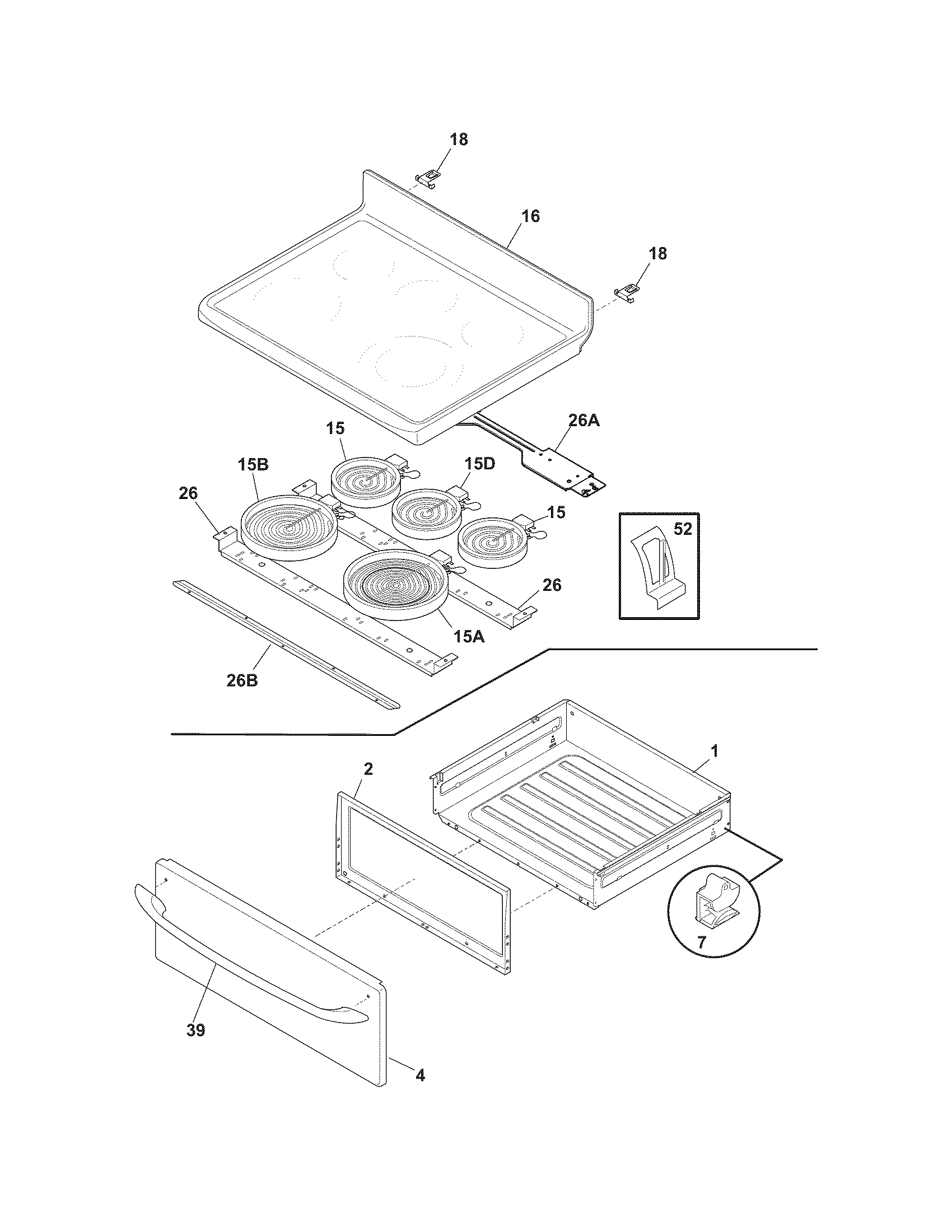 18
16
18
26A
15
15B
15D
26
15
52
26
15A
26B
1
2
7
39
4