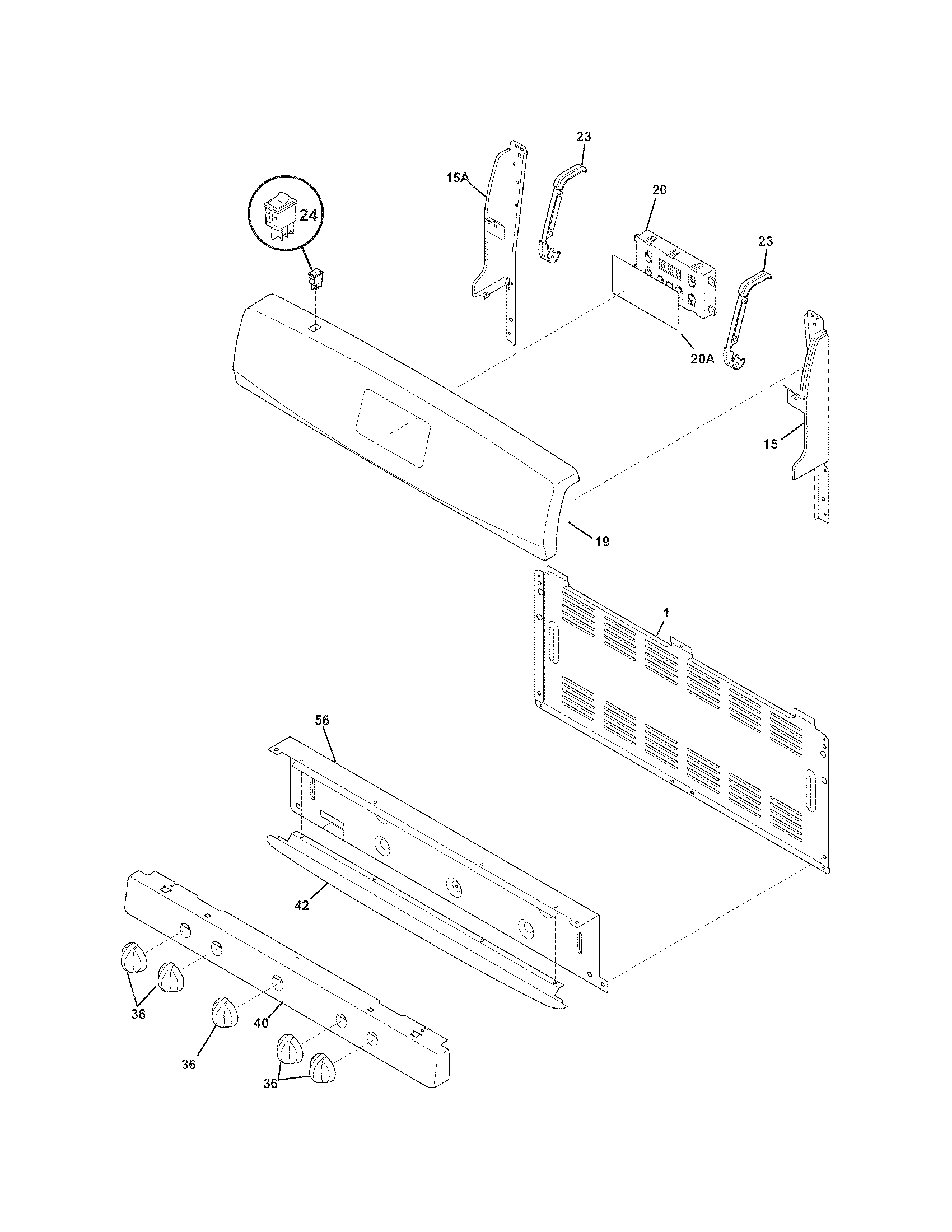 23
15A
24
20
23
20A
15
19
1
56
42
36
40
36
36