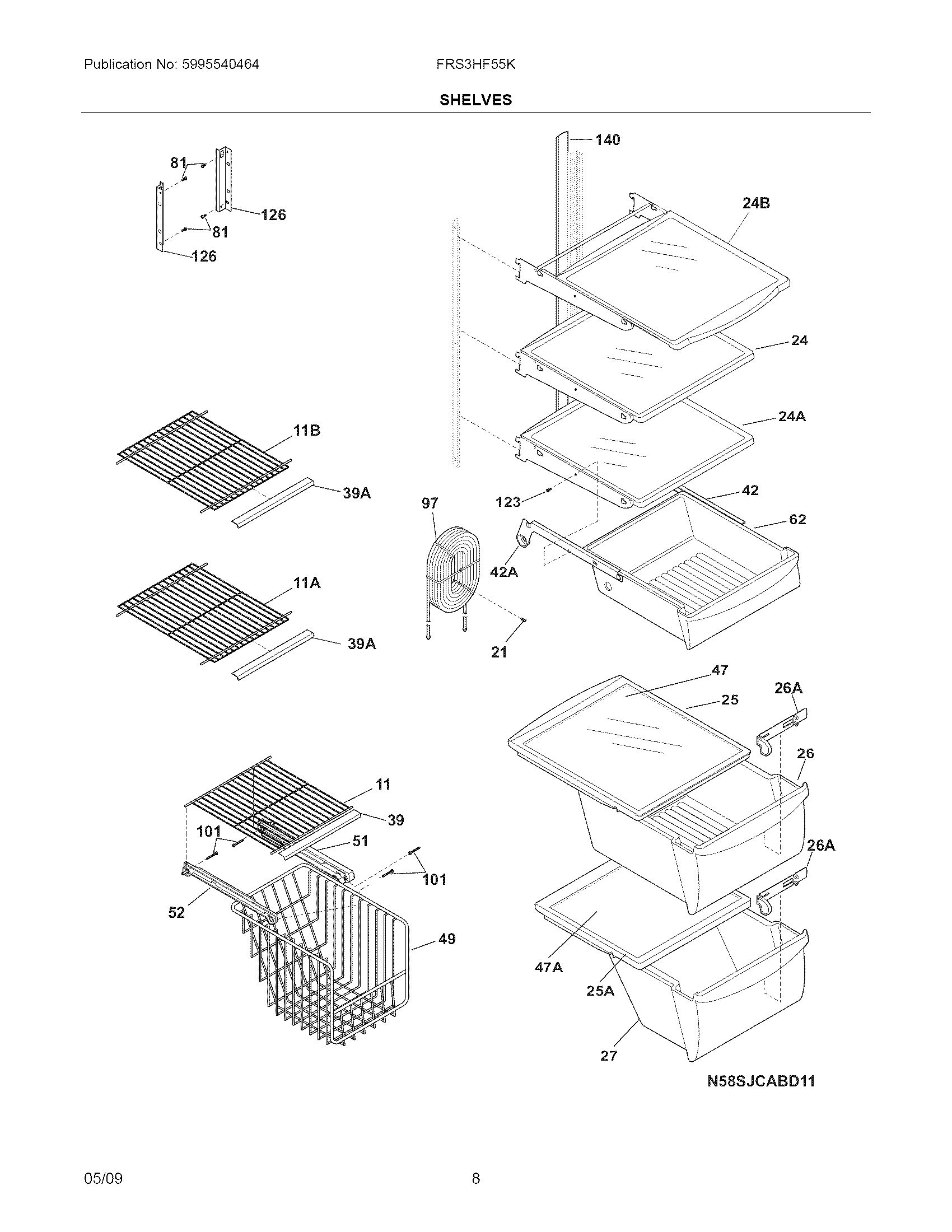 Publication No: 5995540464

FRS3HF55K

SHELVES

81
126
81
126

140
24B
24
24A

11B
39A

97
123
42
62
42A

11A
39A
21

47
25
26A
26

11
39
101
51
101
52
49

26A
47A
25A
27

N58SJCABD11

05/09

8