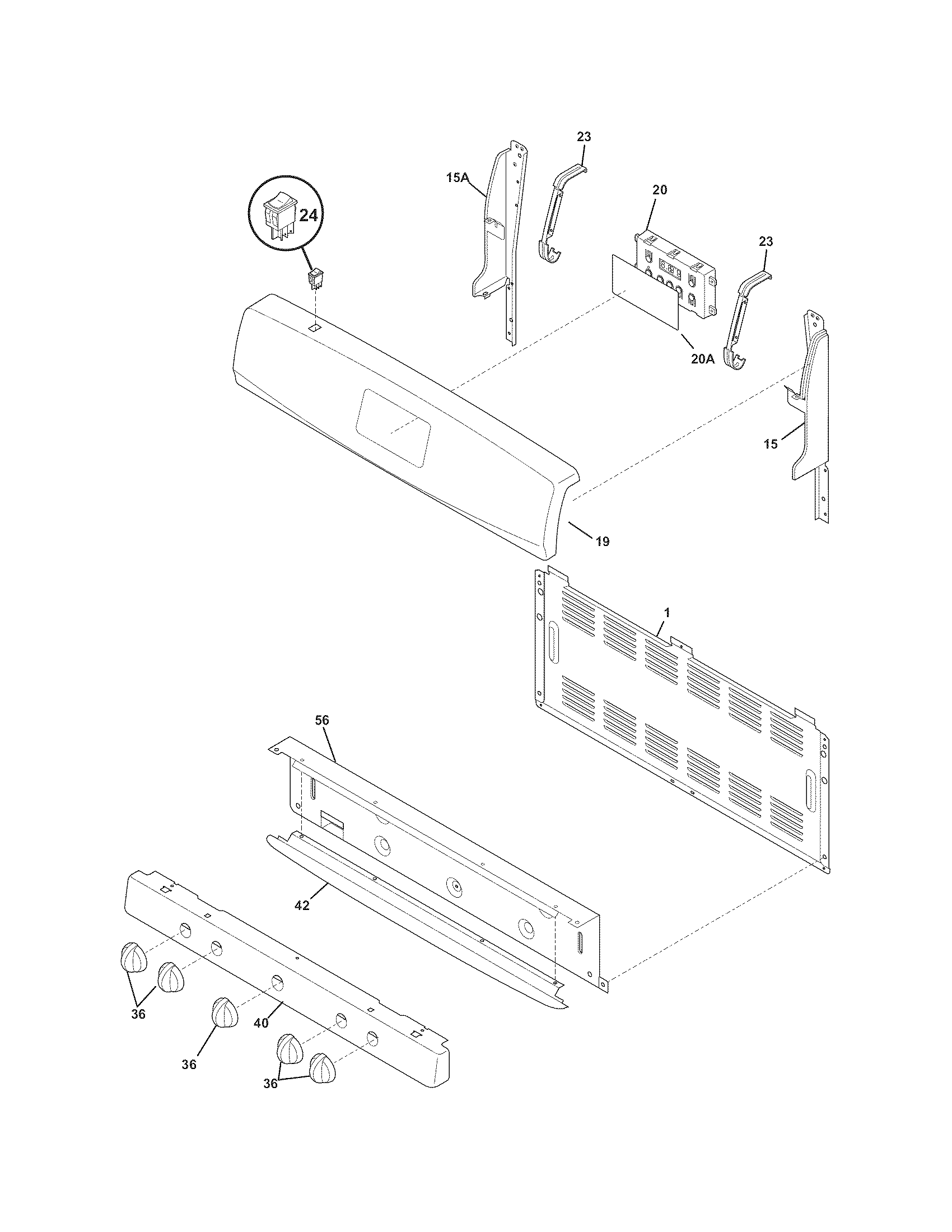 23
15A
24
20
23
20A
15
19
1
56
42
36
40
36
36