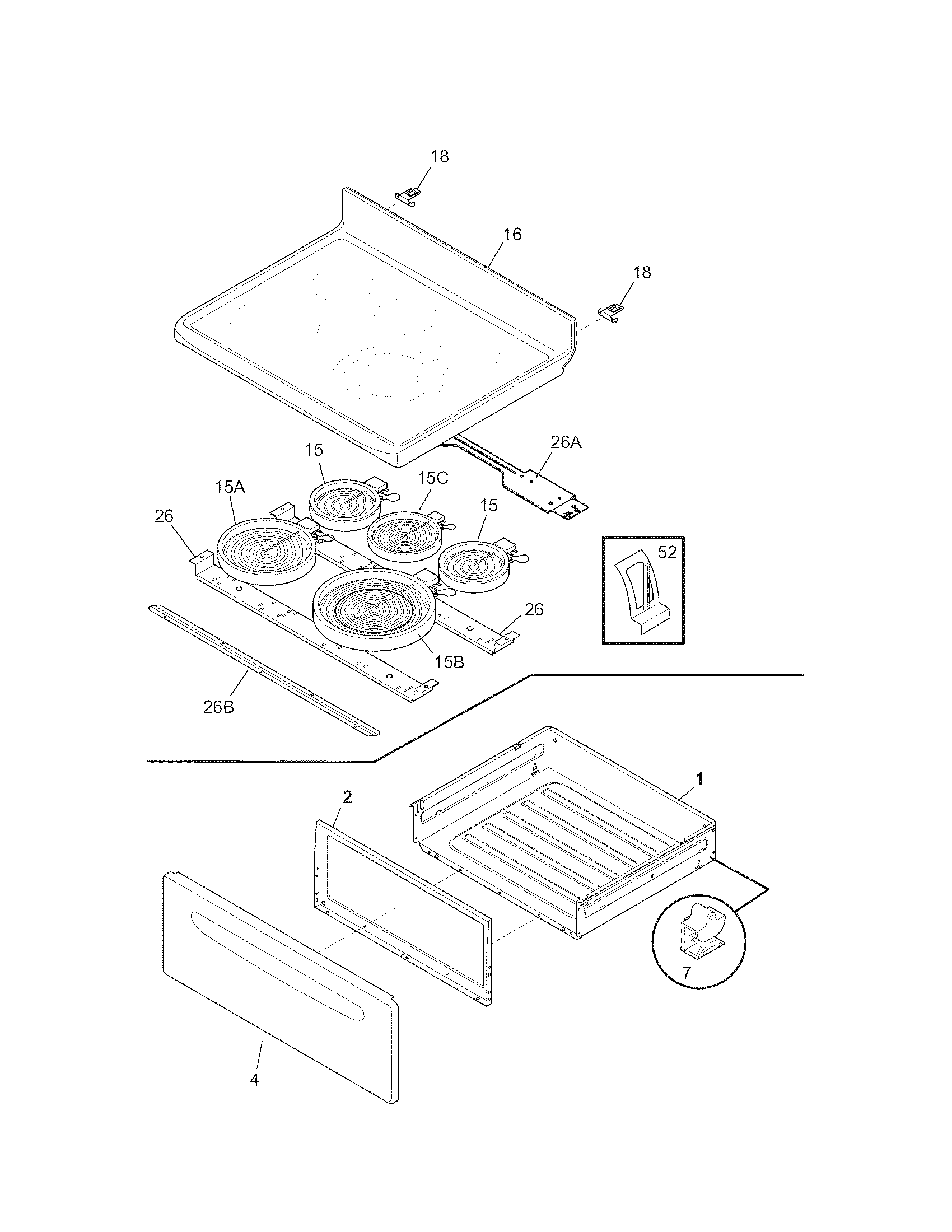 18
16
18
26A
15
15C
15A
15
26
52
26
15B
26B
1
2
7
4