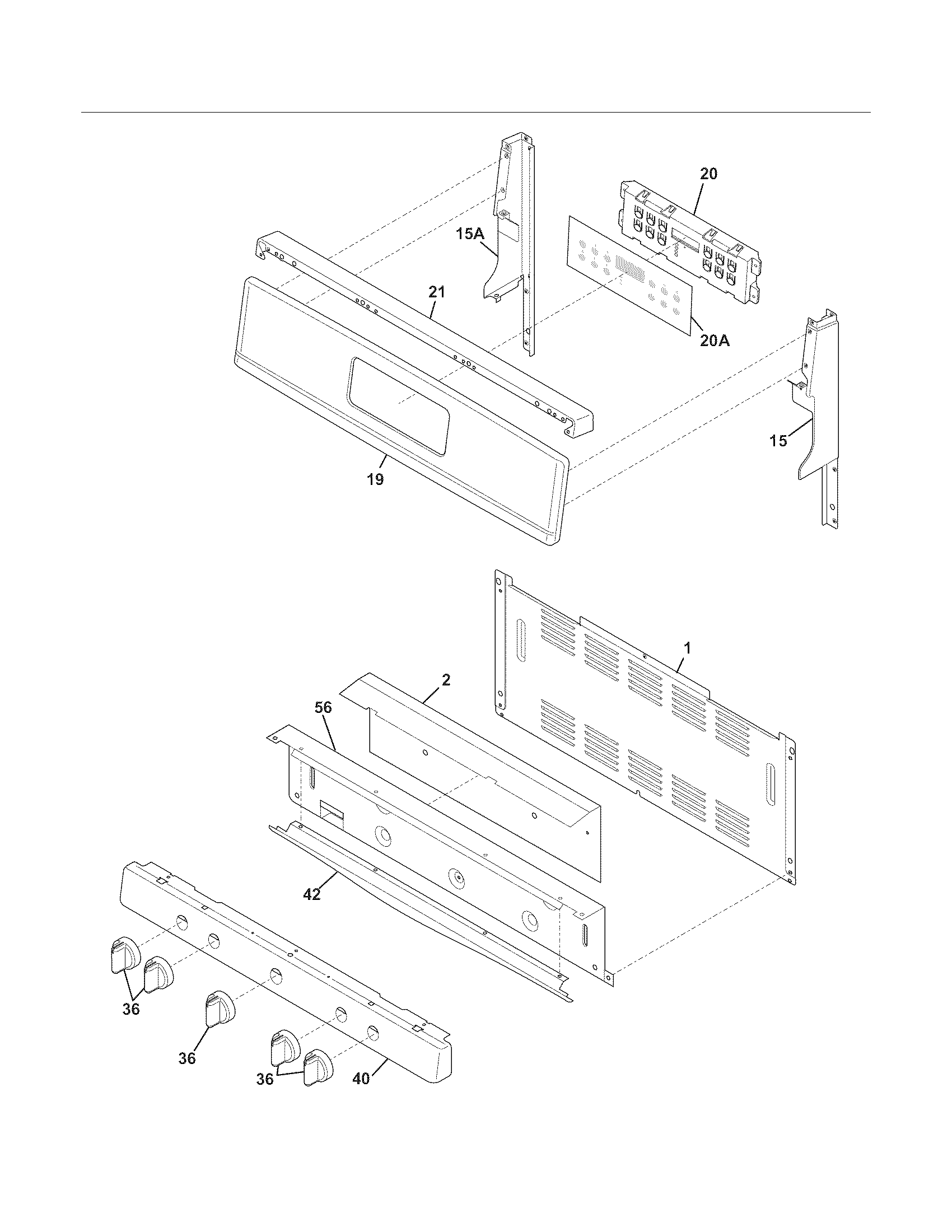 20
15A
21
20A
15
19
1
2
56
42
36
36
36
40