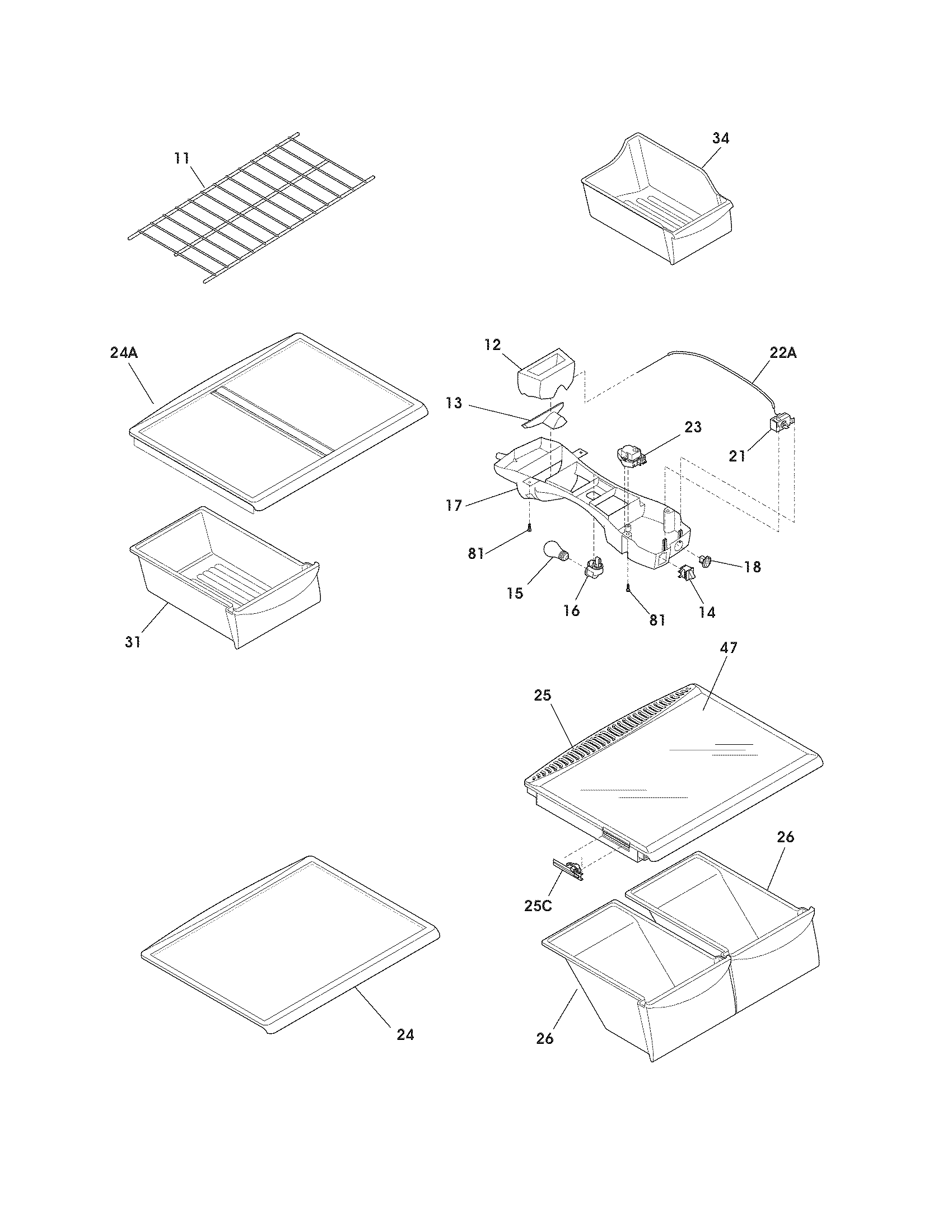 11

34

24A

12

22A

13

23

21

17

81

18

15

16

81

14

31

47

25

26

25C

24

26