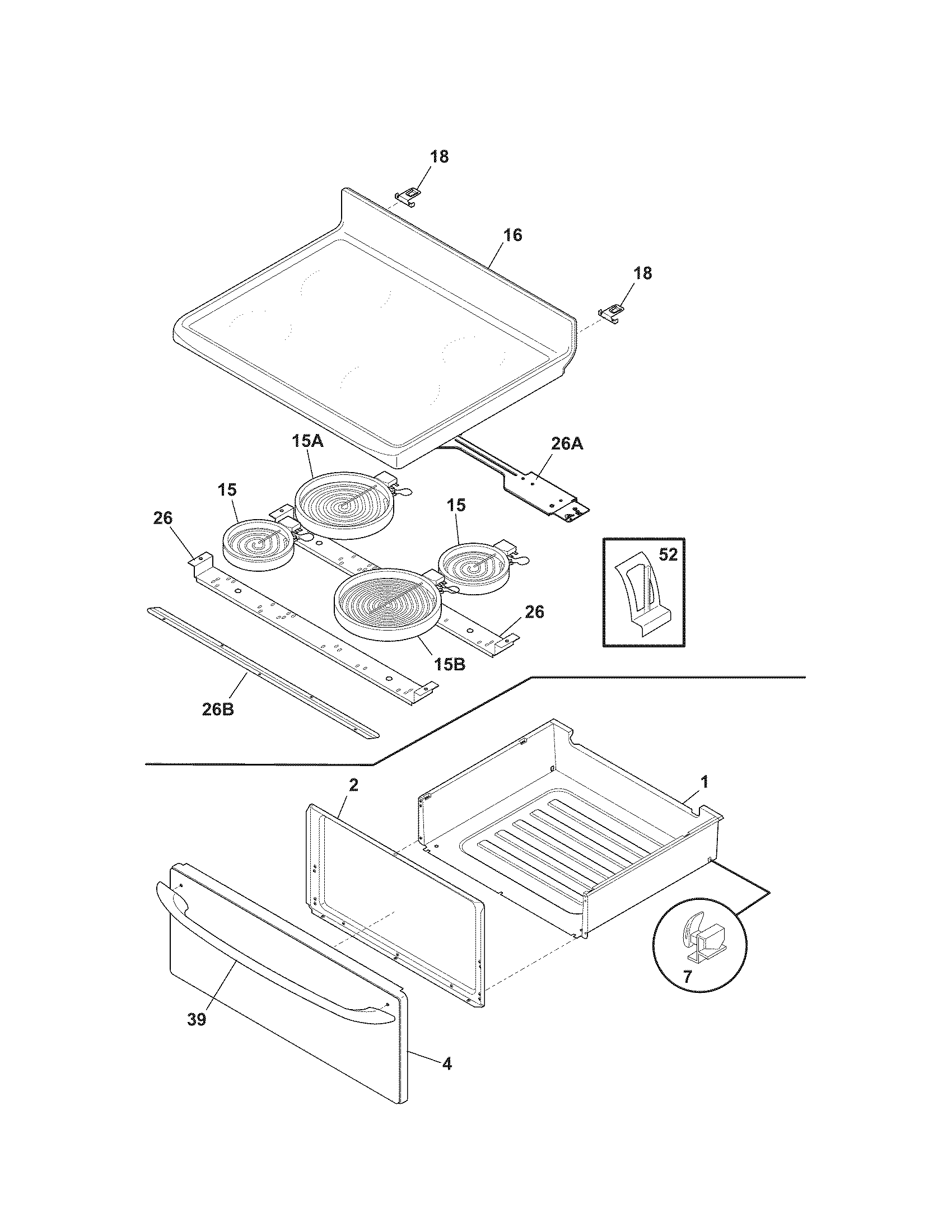 18
16
18
15A
26A
15
15
26
52
26
15B
26B
2
1
7
39
4