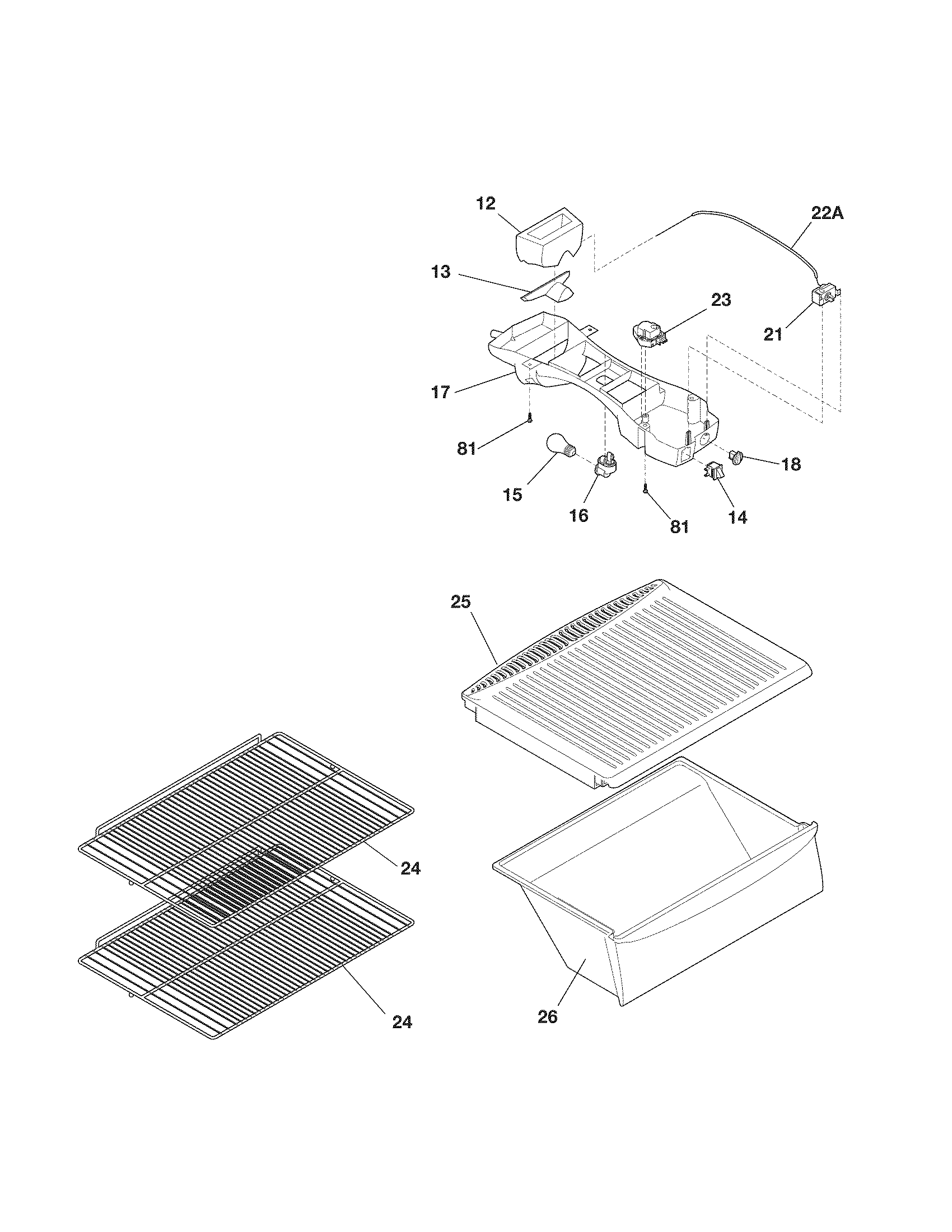 12
22A
13
23
21
17
81
18
15
16
81
14
25
24
24
26