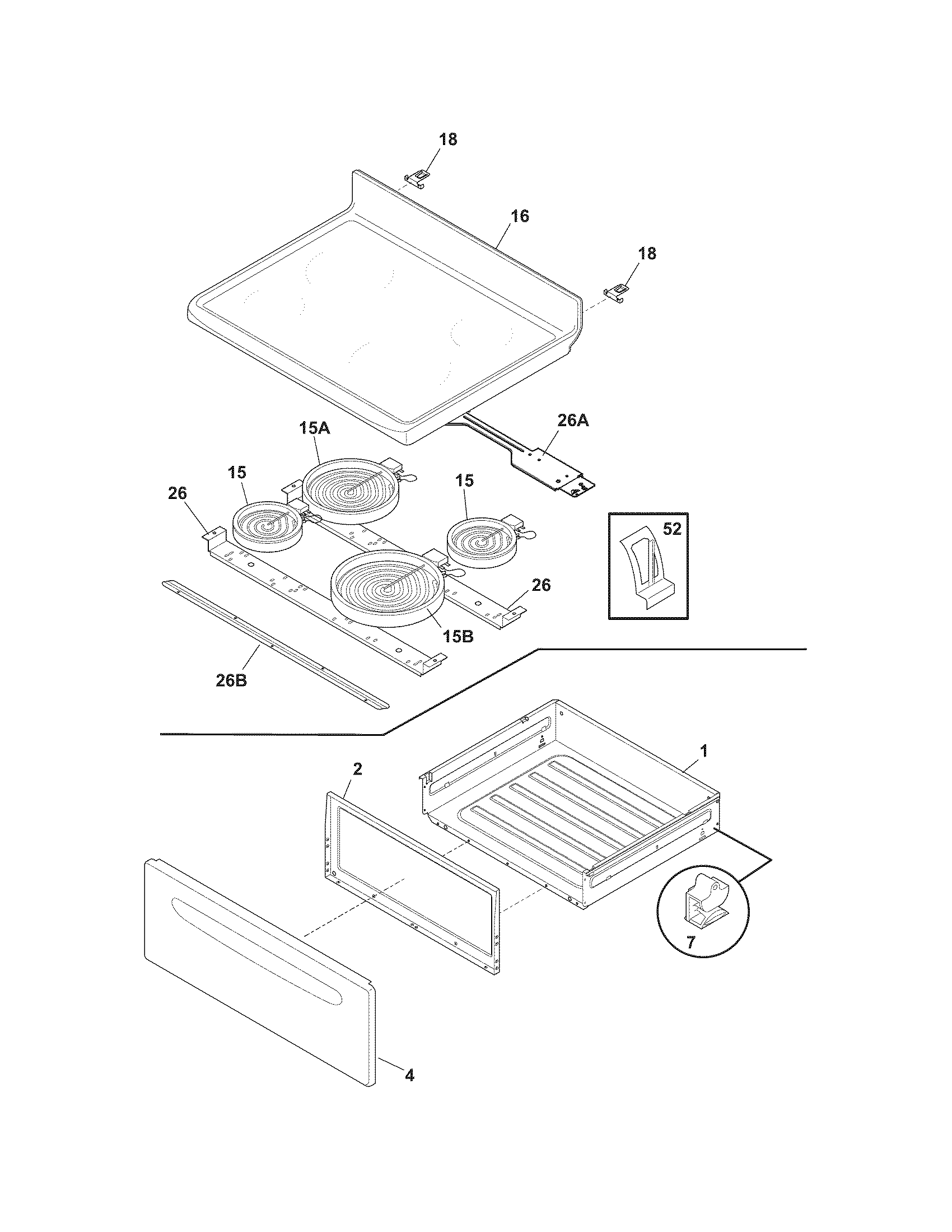 18

16

18

26A

15A

15

15

26

52

26

15B

26B

1

2

7

4