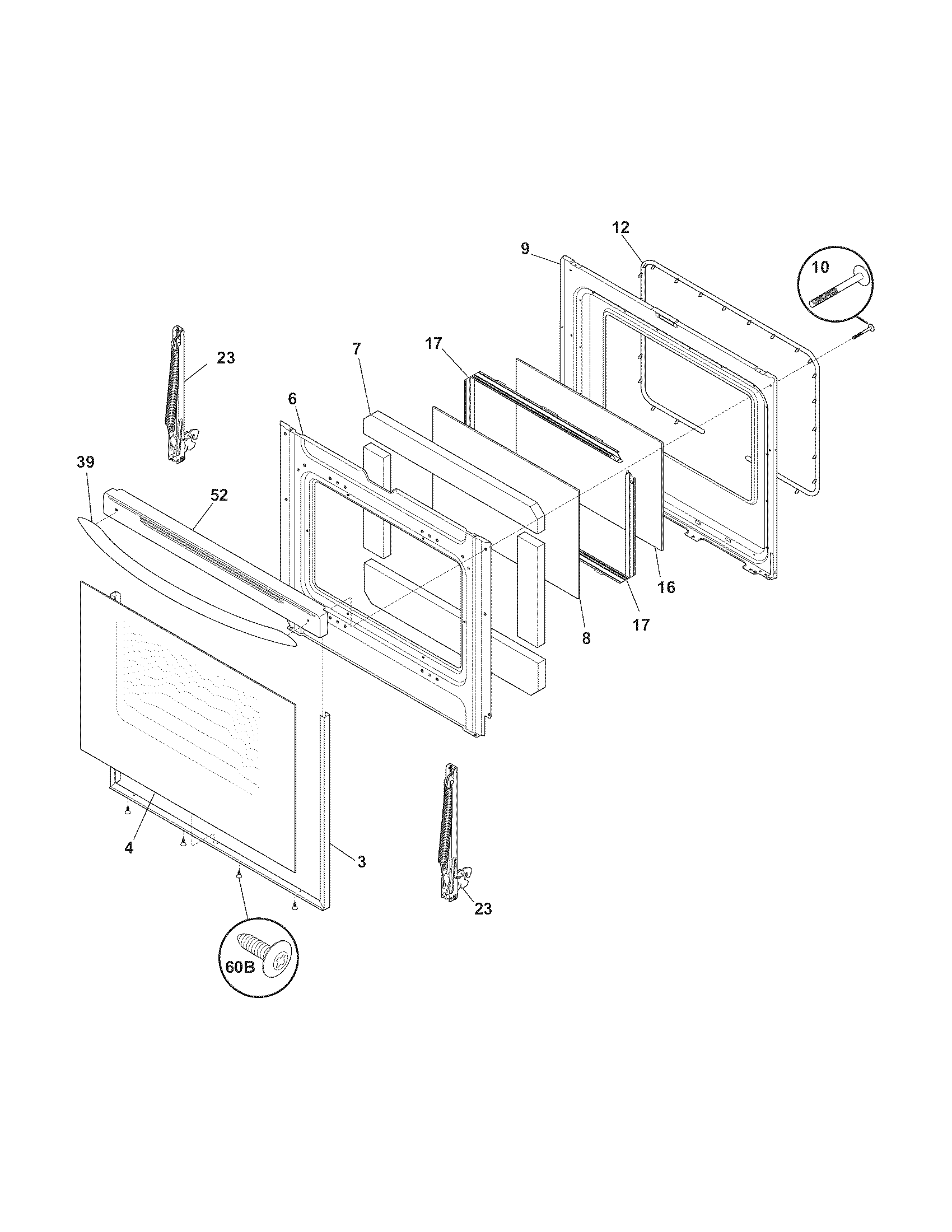 12
9
10
23
7
17
6
39
52
16
17
8
4
3
23
60B