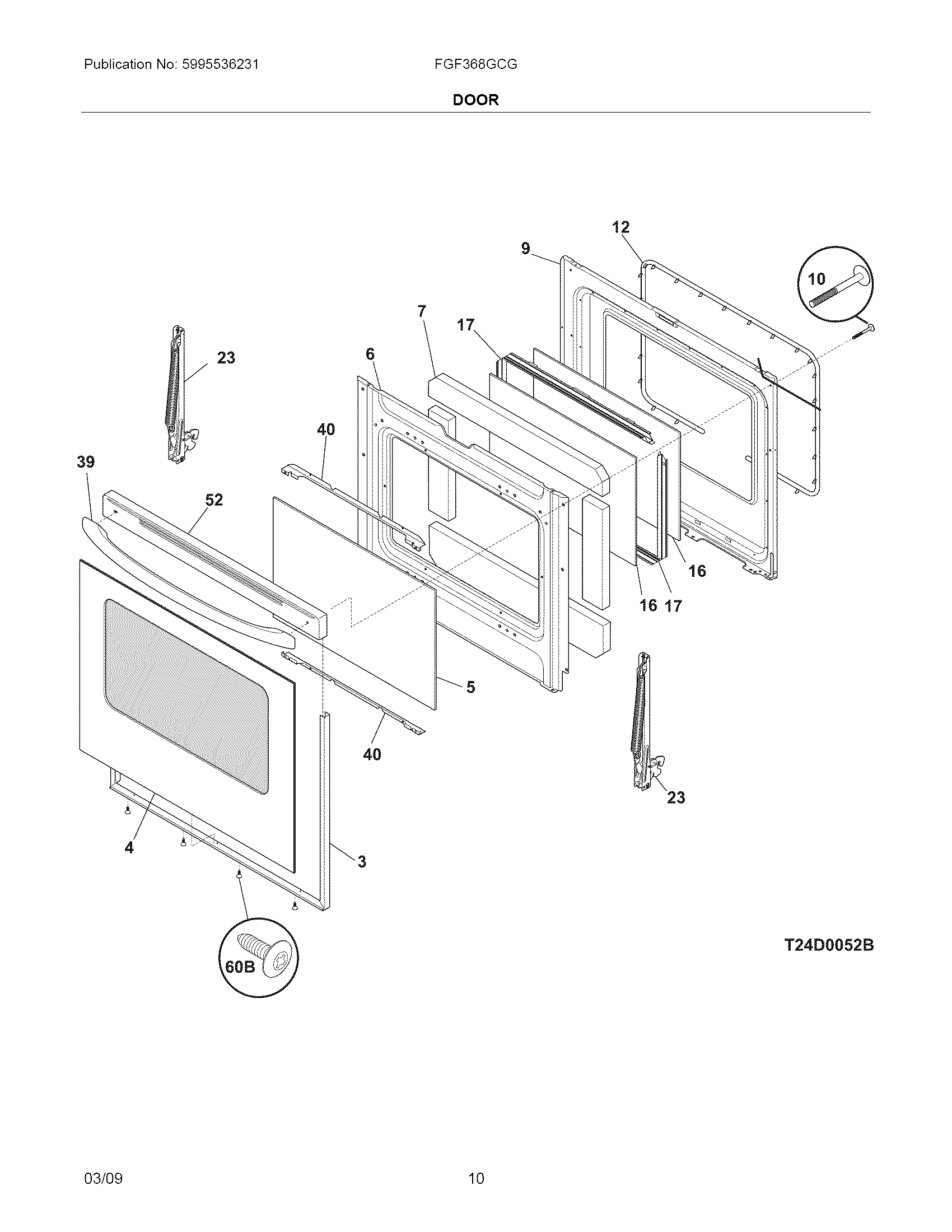 Publication No: 5995536231

FGF368GCG

DOOR

12
9
10
7
17
23
6
40
39
52
16
16 17
5
40
23
4
3
60B

T24D0052B

03/09

10