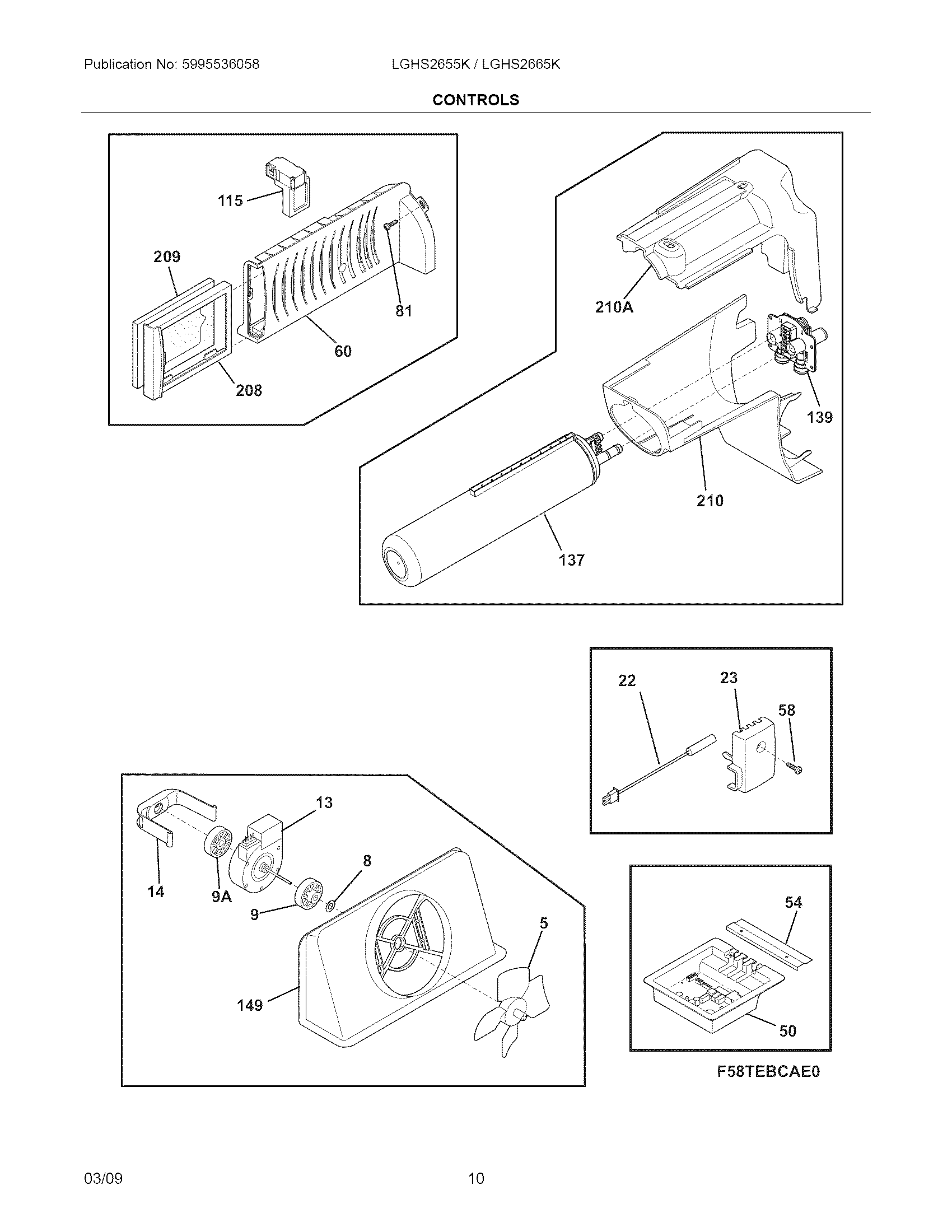 Publication No: 5995536058

LGHS2655K / LGHS2665K

CONTROLS

115

209

81

60

208

210A

139

210

137

22

23

58

13

8

14

9A

9

5

149

54

50

F58TEBCAE0

03/09

10