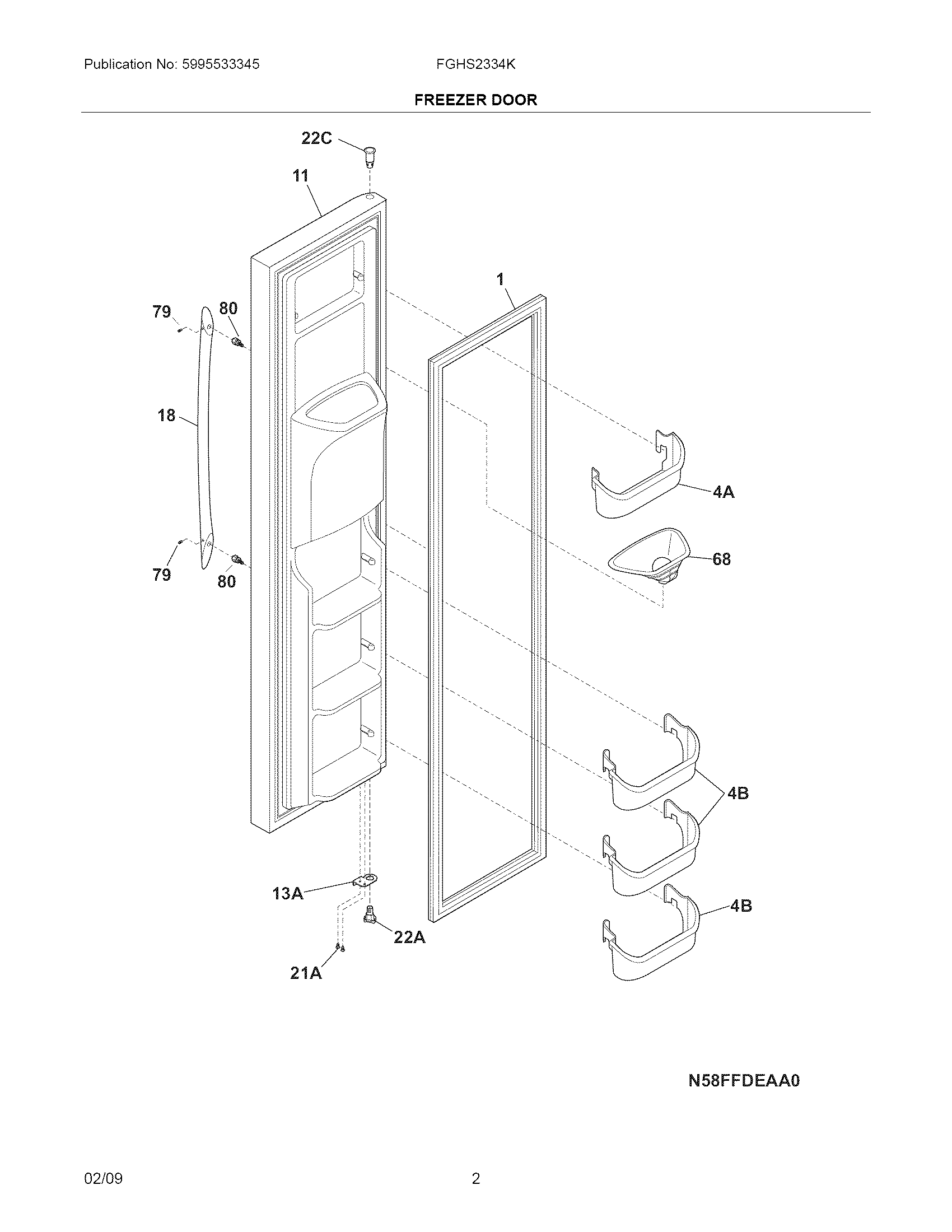 Publication No: 5995533345

FGHS2334K

FREEZER DOOR

22C

11

1

79

80

18

4A

68

79

80

4B

13A

4B

22A

21A

N58FFDEAA0

02/09

2