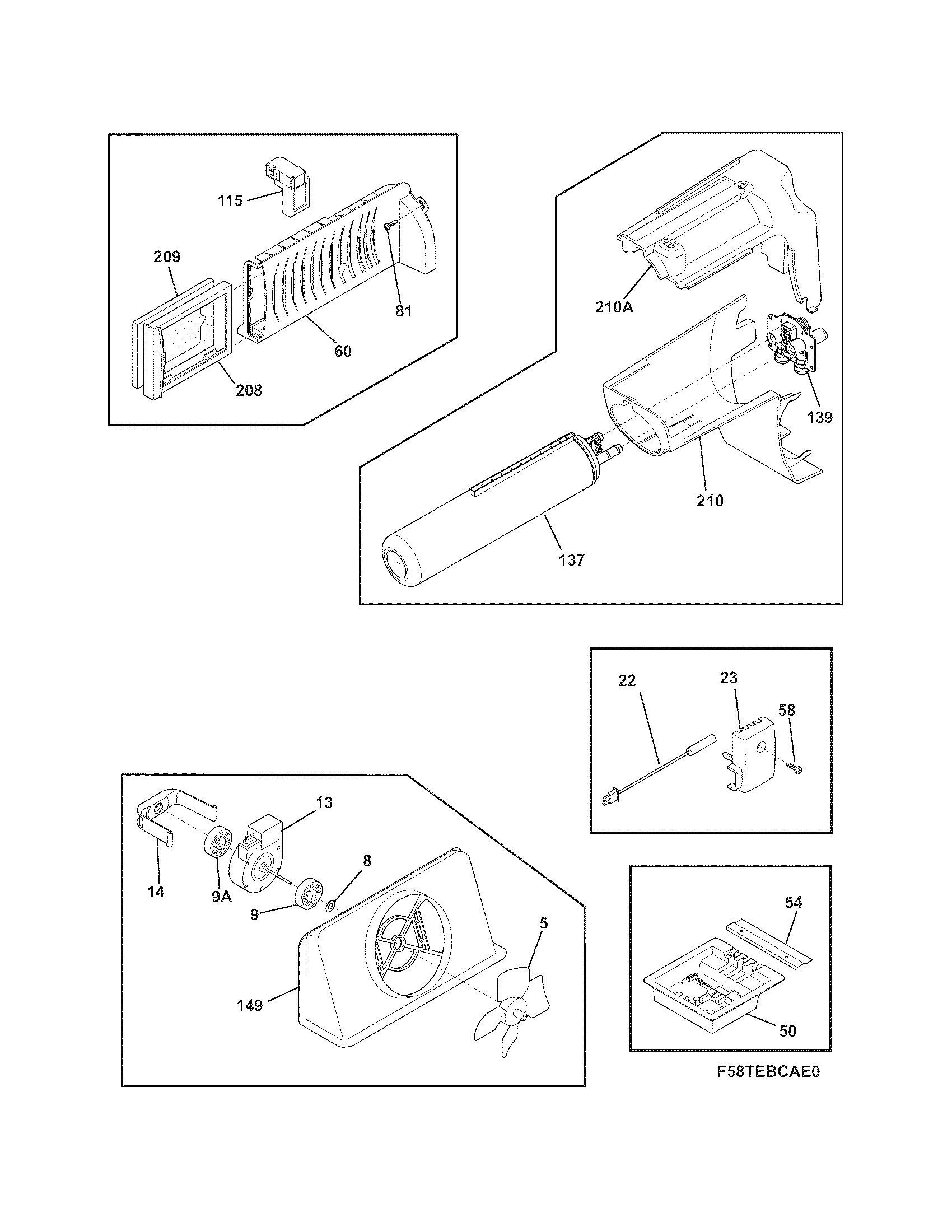 115
209
81
60
208

210A
139
210
137

22
23
58

13
14
9A
8
9
5
149

54
50

F58TEBCAE0