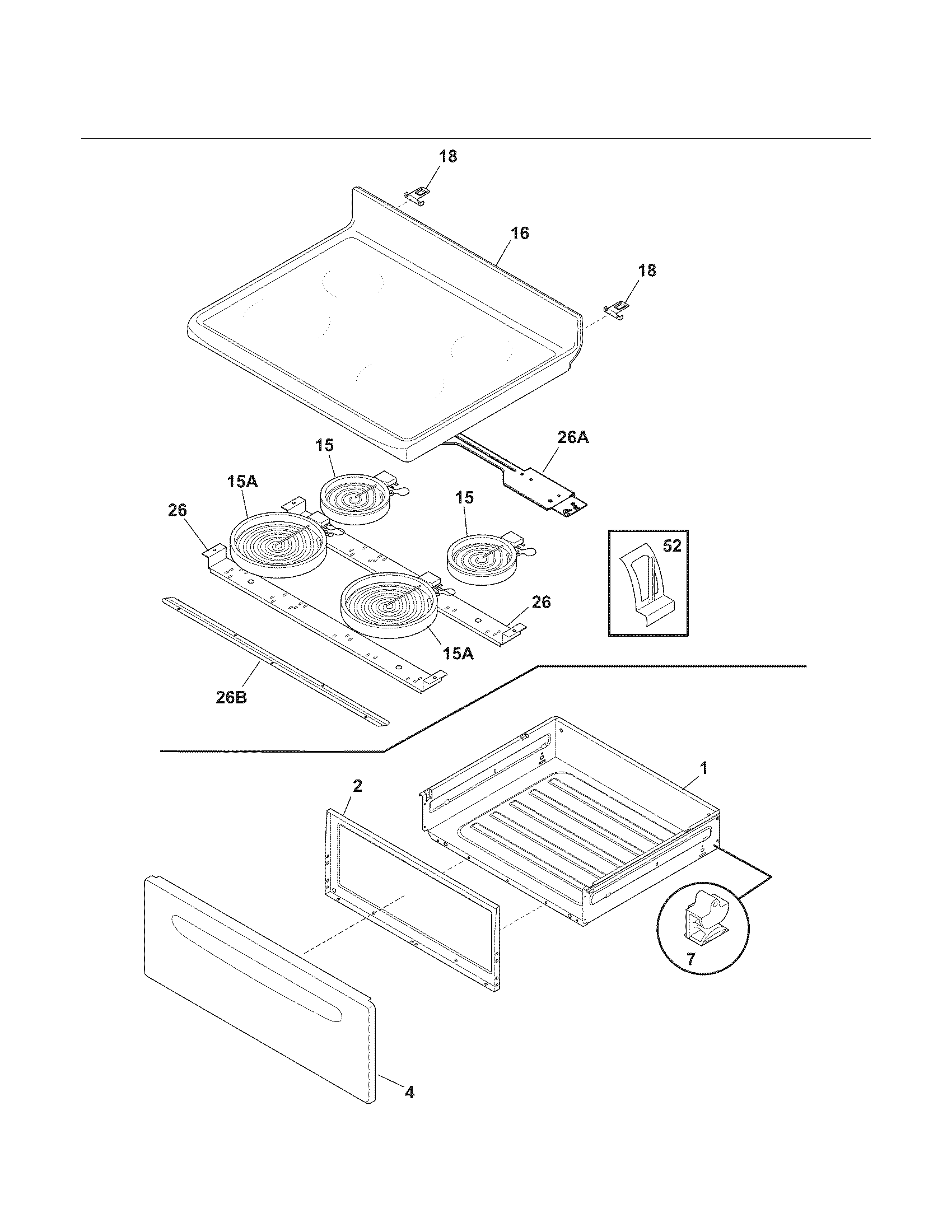 18
16
18
26A
15
15A
15
26
52
26
15A
26B
1
2
7
4