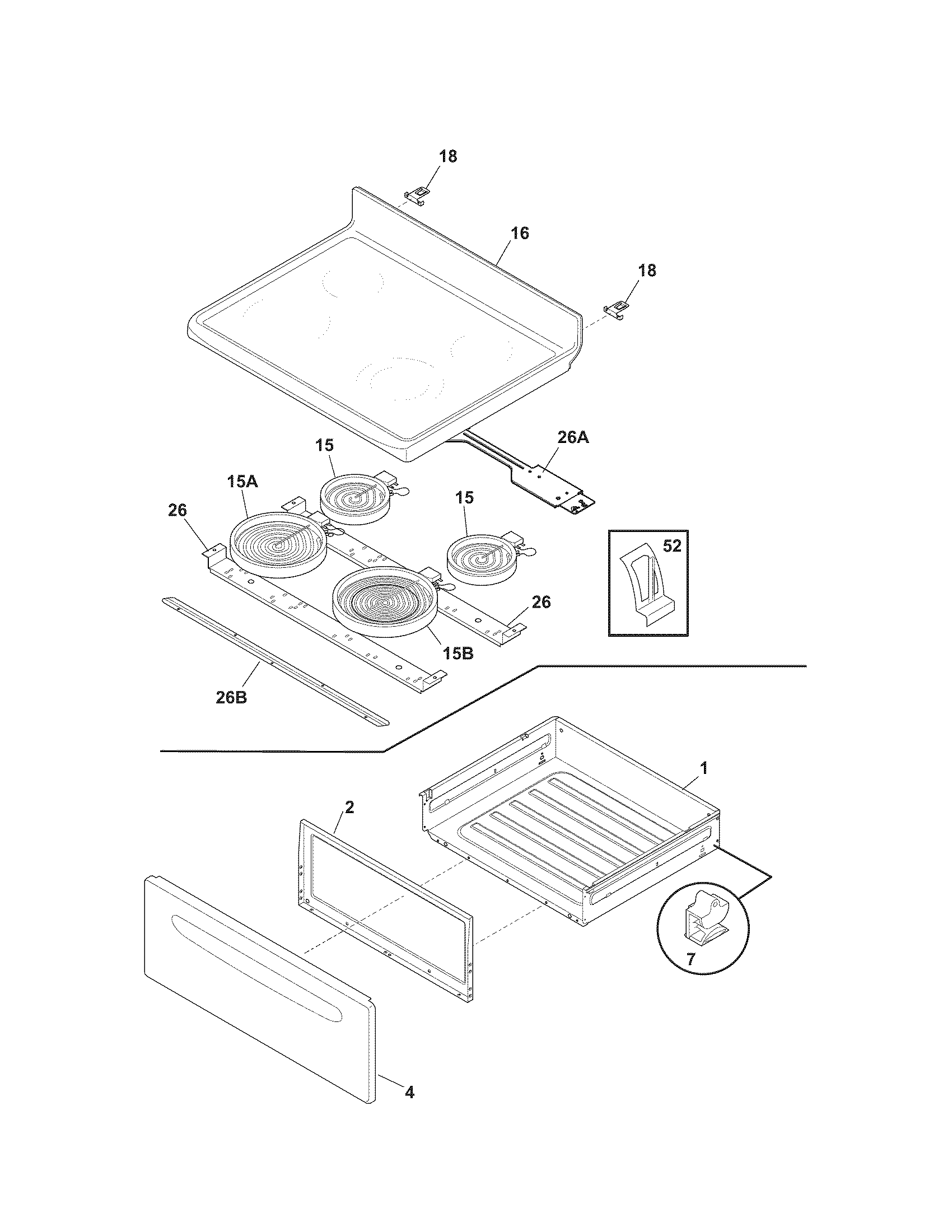 18
16
18
26A
15
15A
15
26
52
26
15B
26B
1
2
7
4