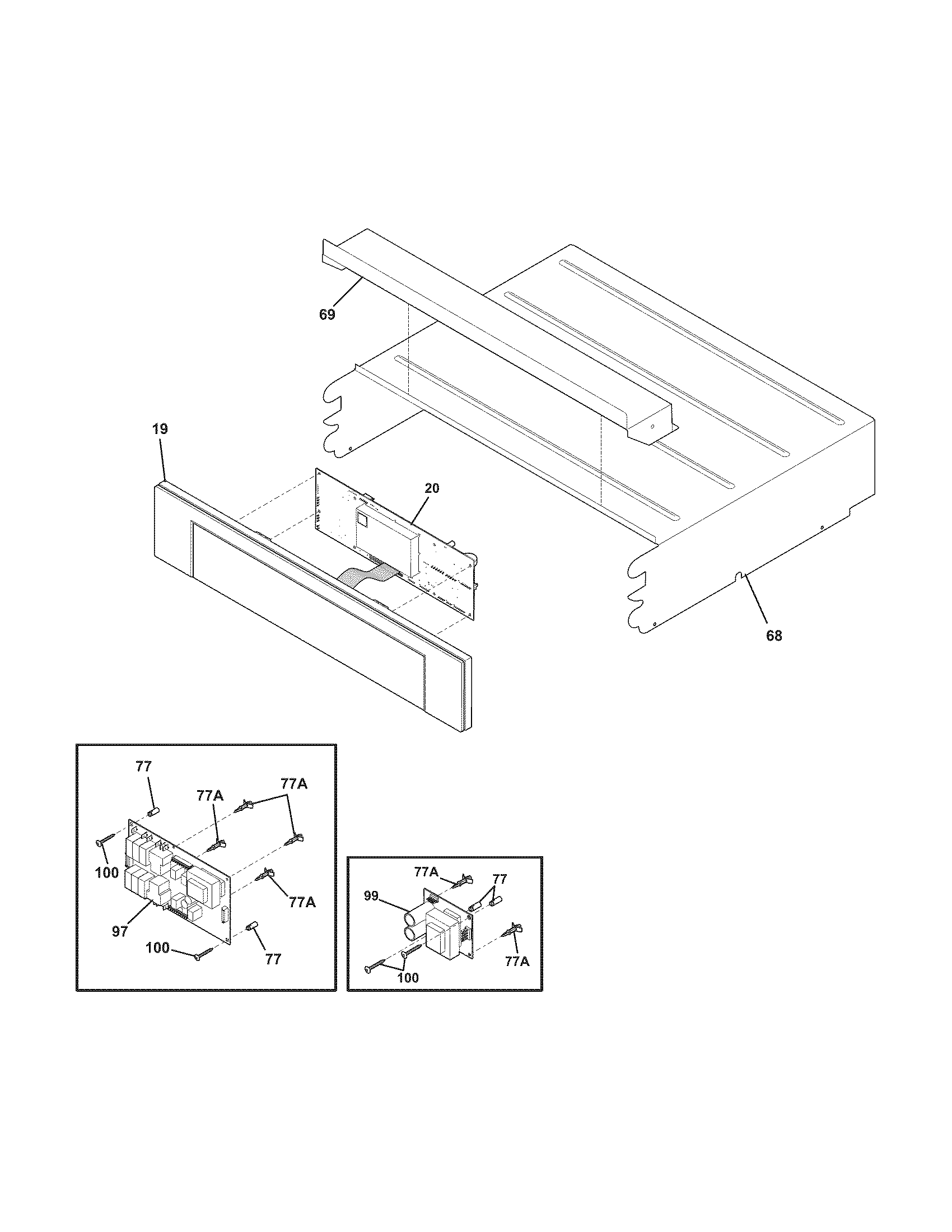 69
19
20
68
77
77A
77A
100
77A
97
100
77
77A
77
99
77A
100