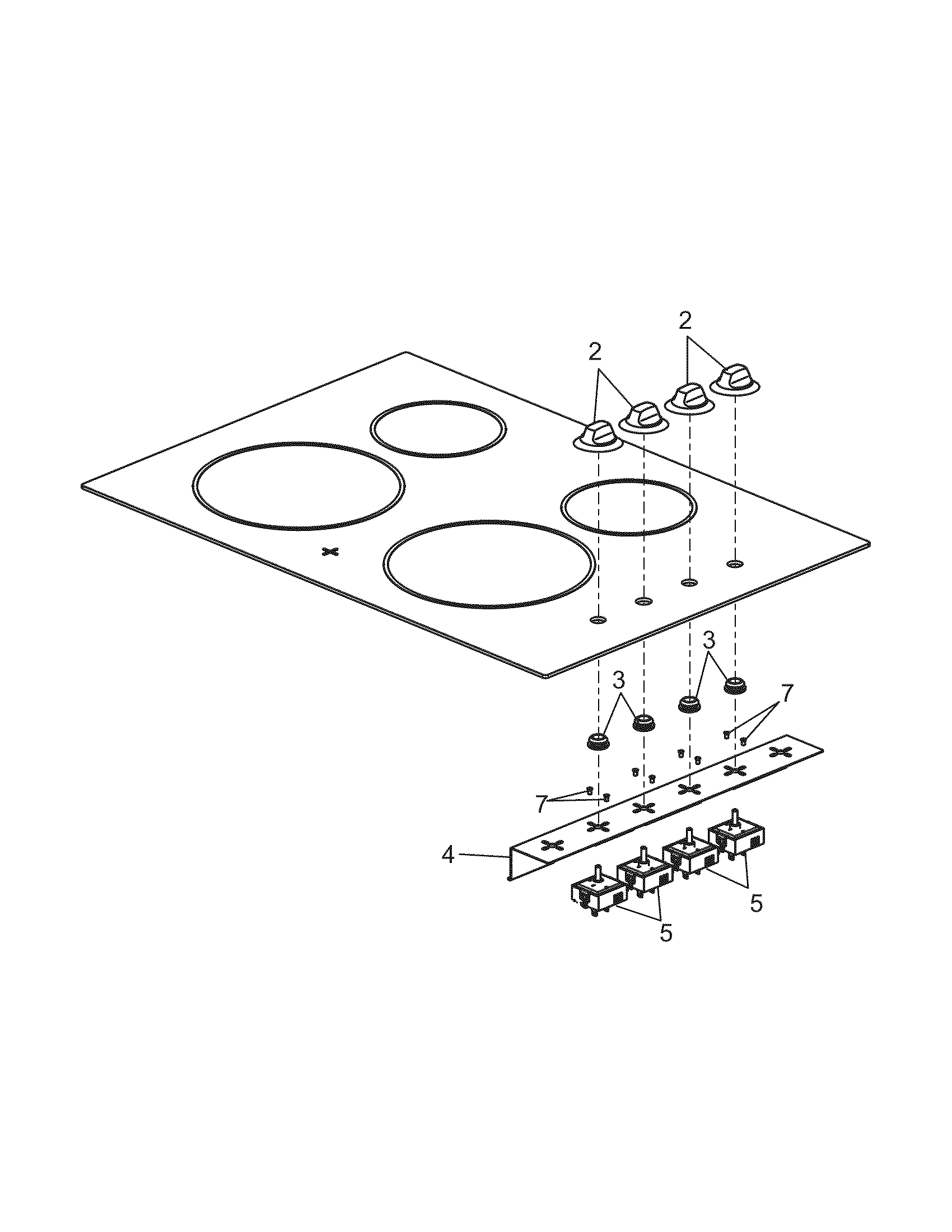 2
2
3
3
7
7
4
5
5