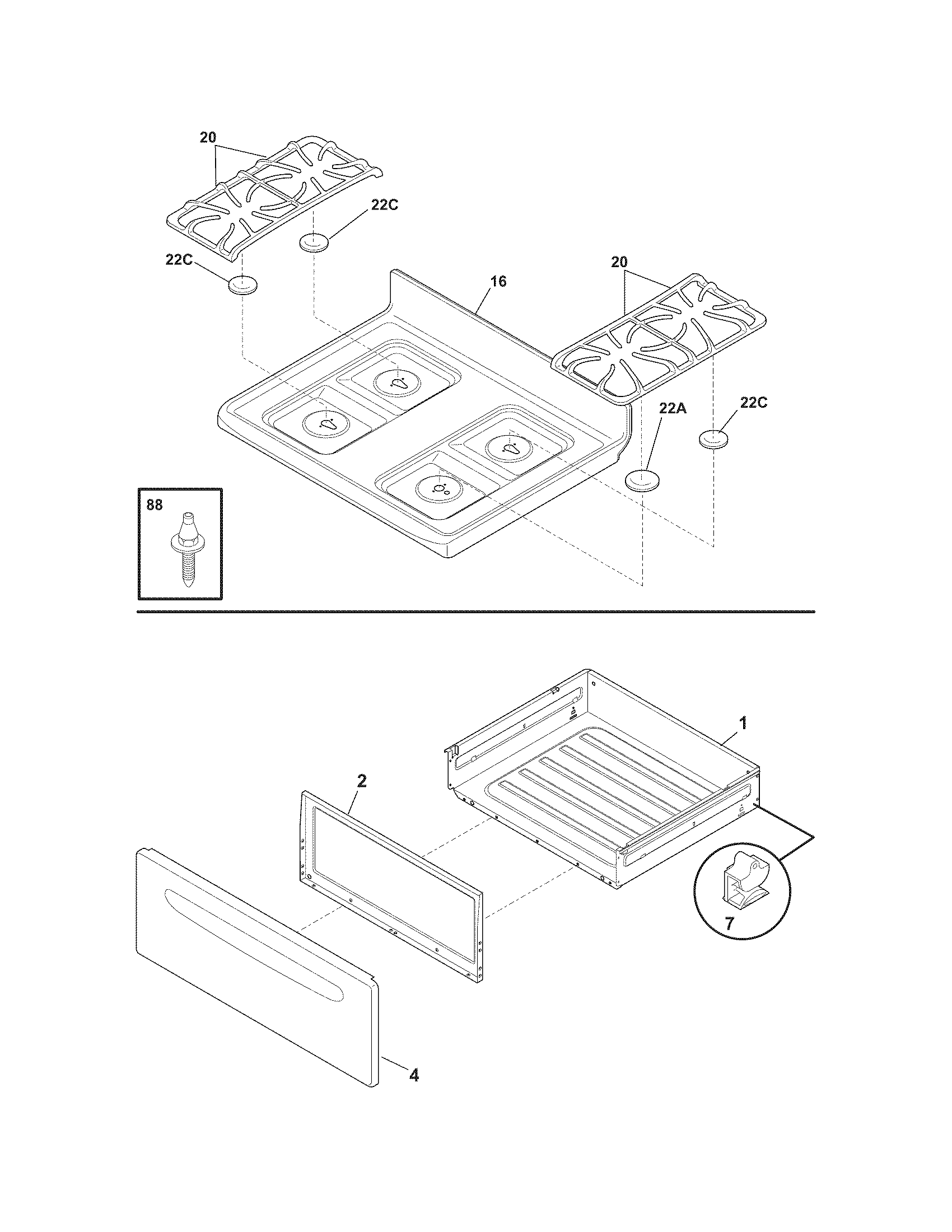 20
22C
22C
16
20
22A
22C
88
1
2
7
4