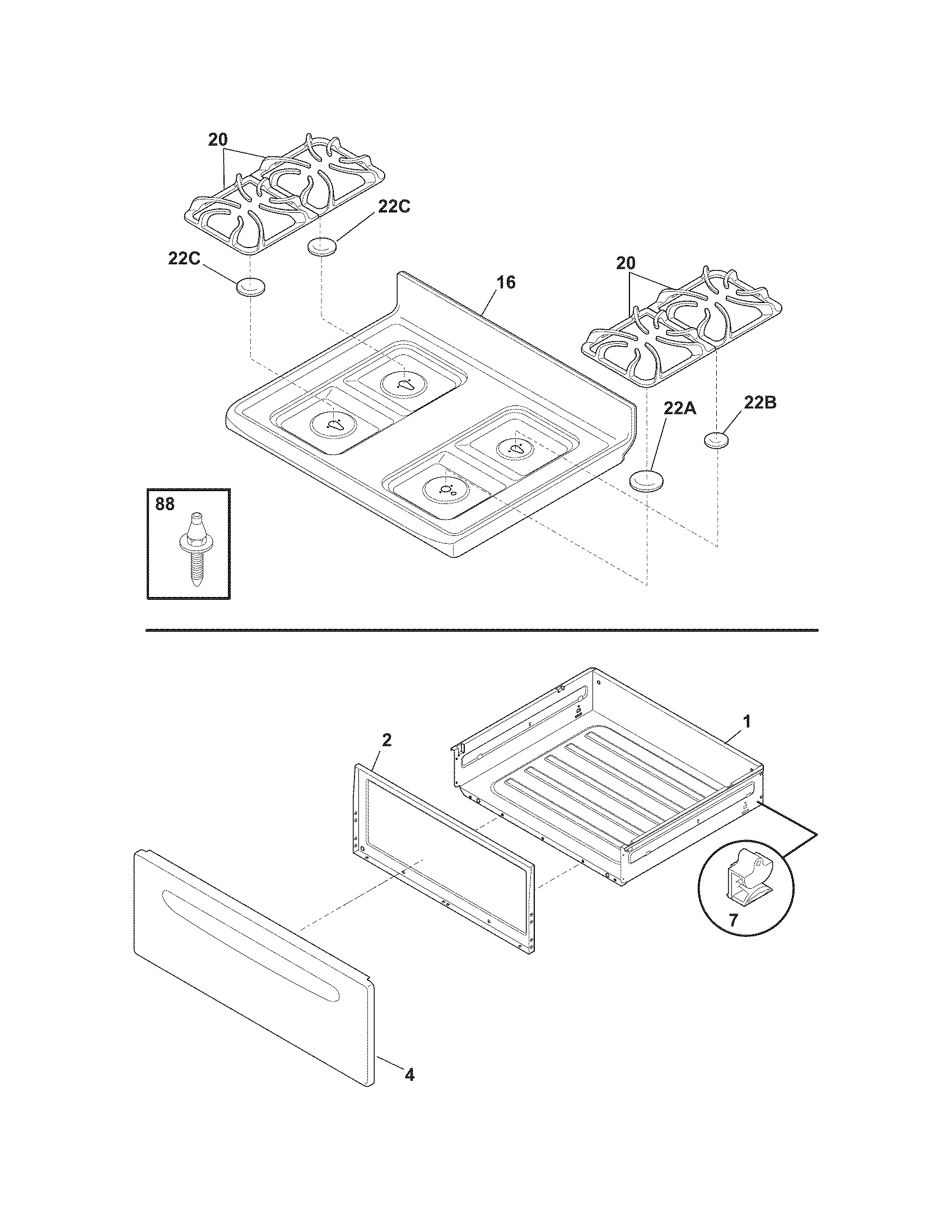 20

22C

22C

16

20

22A

22B

88

2

1

7

4