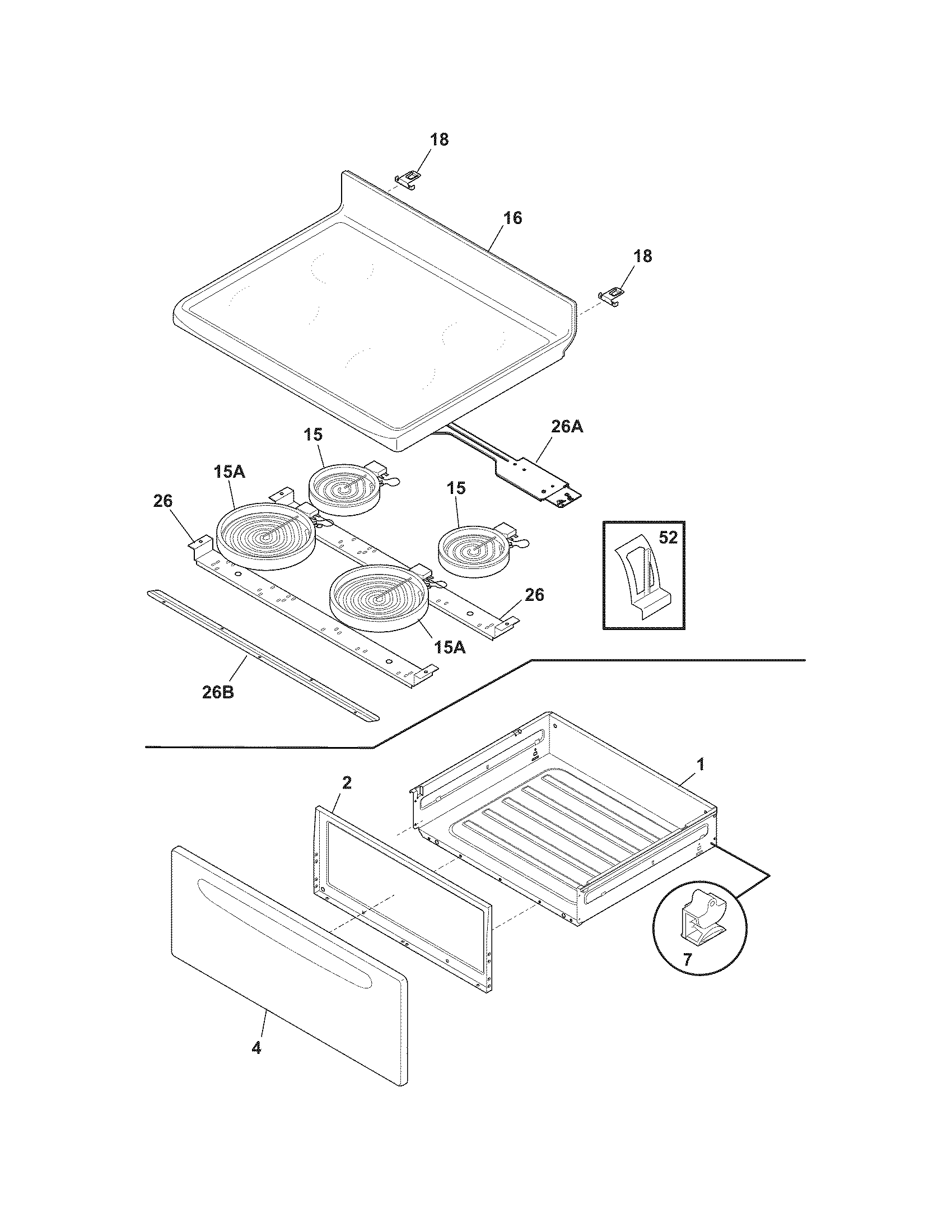 18

16

18

26A

15

15A

15

26

52

26

15A

26B

1

2

7

4