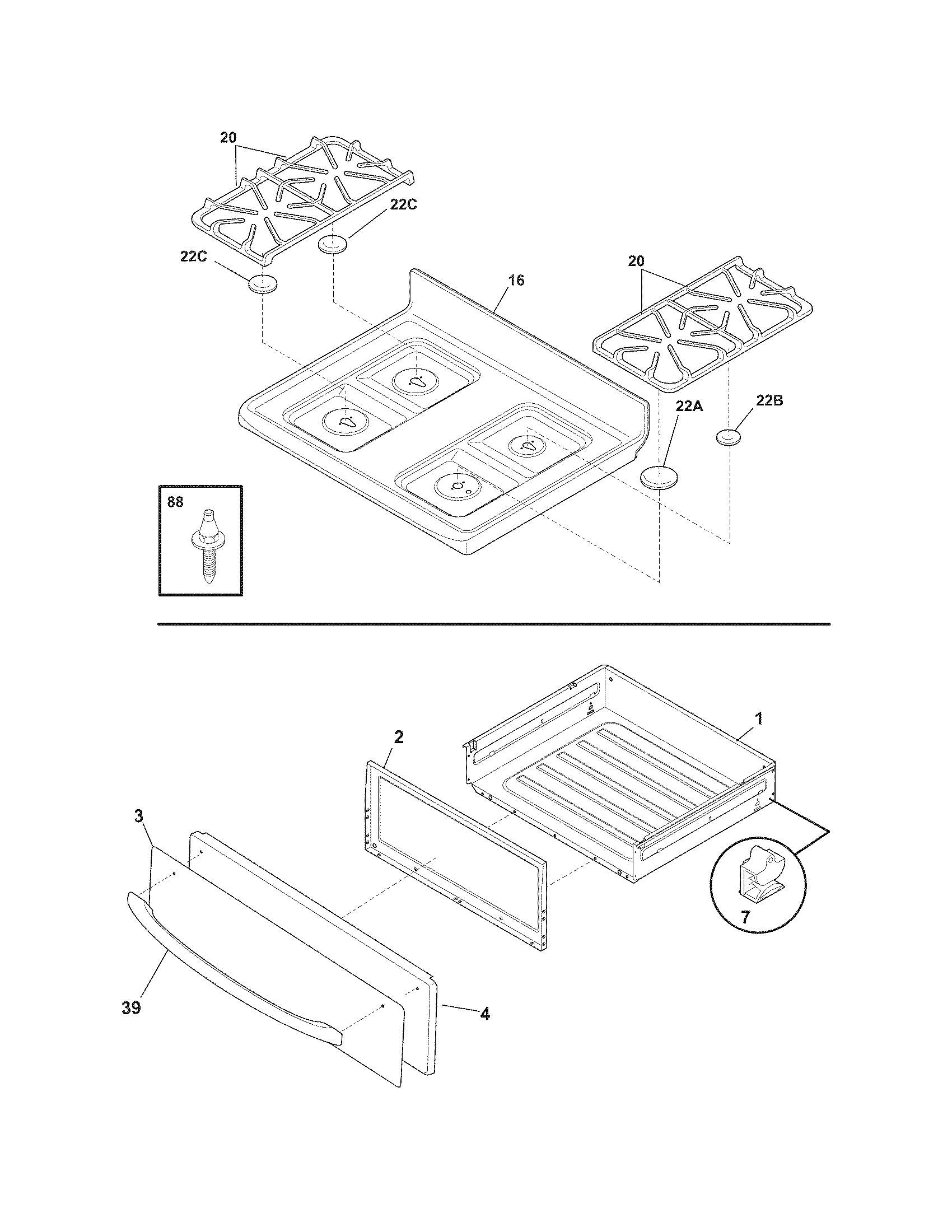 20
22C
22C
16
20
22A
22B
88
1
2
3
7
39
4