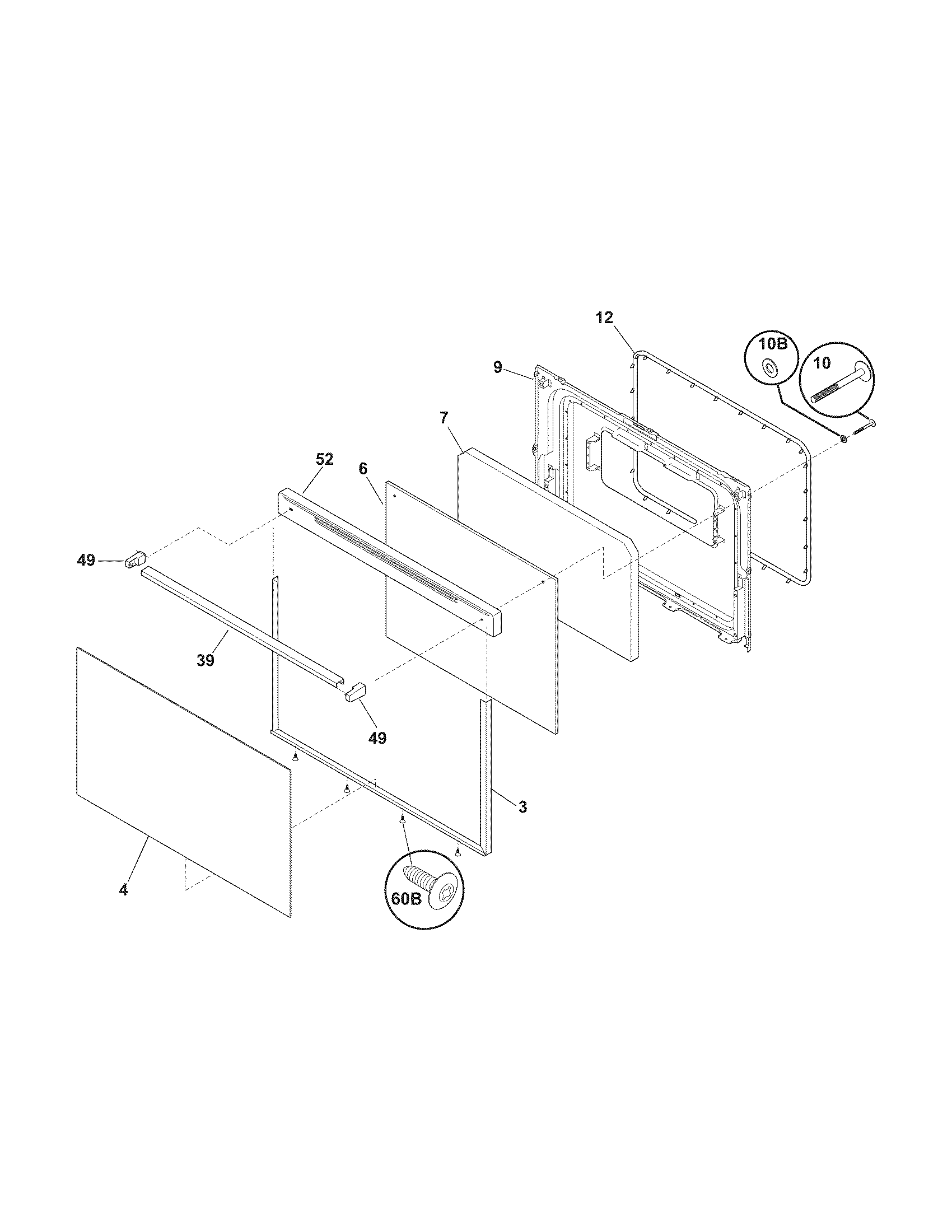 12
10B
10
9
7
52
6
49
39
49
3
4
60B