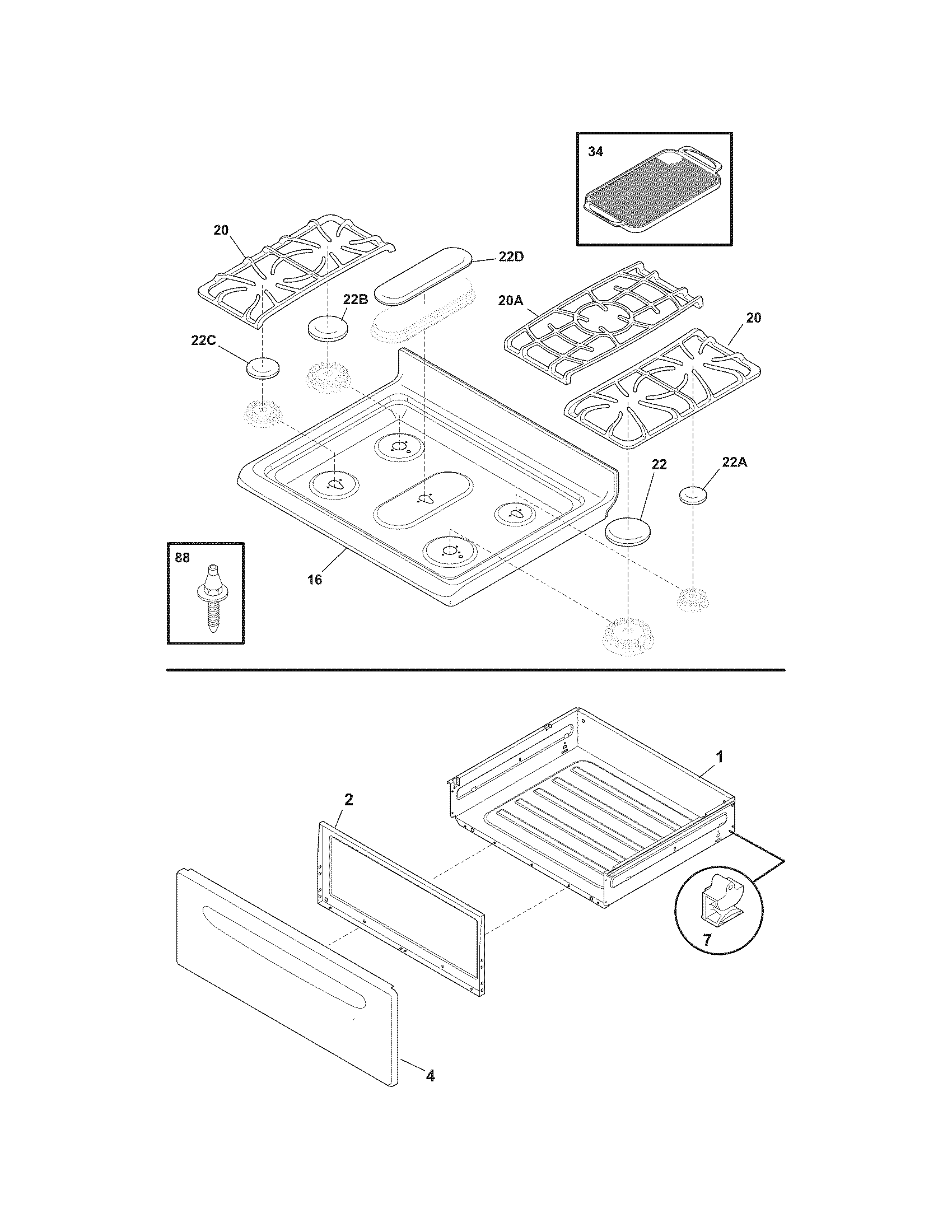 34

20

22D

22B

20A

20

22C

22

22A

88

16

1

2

7

4