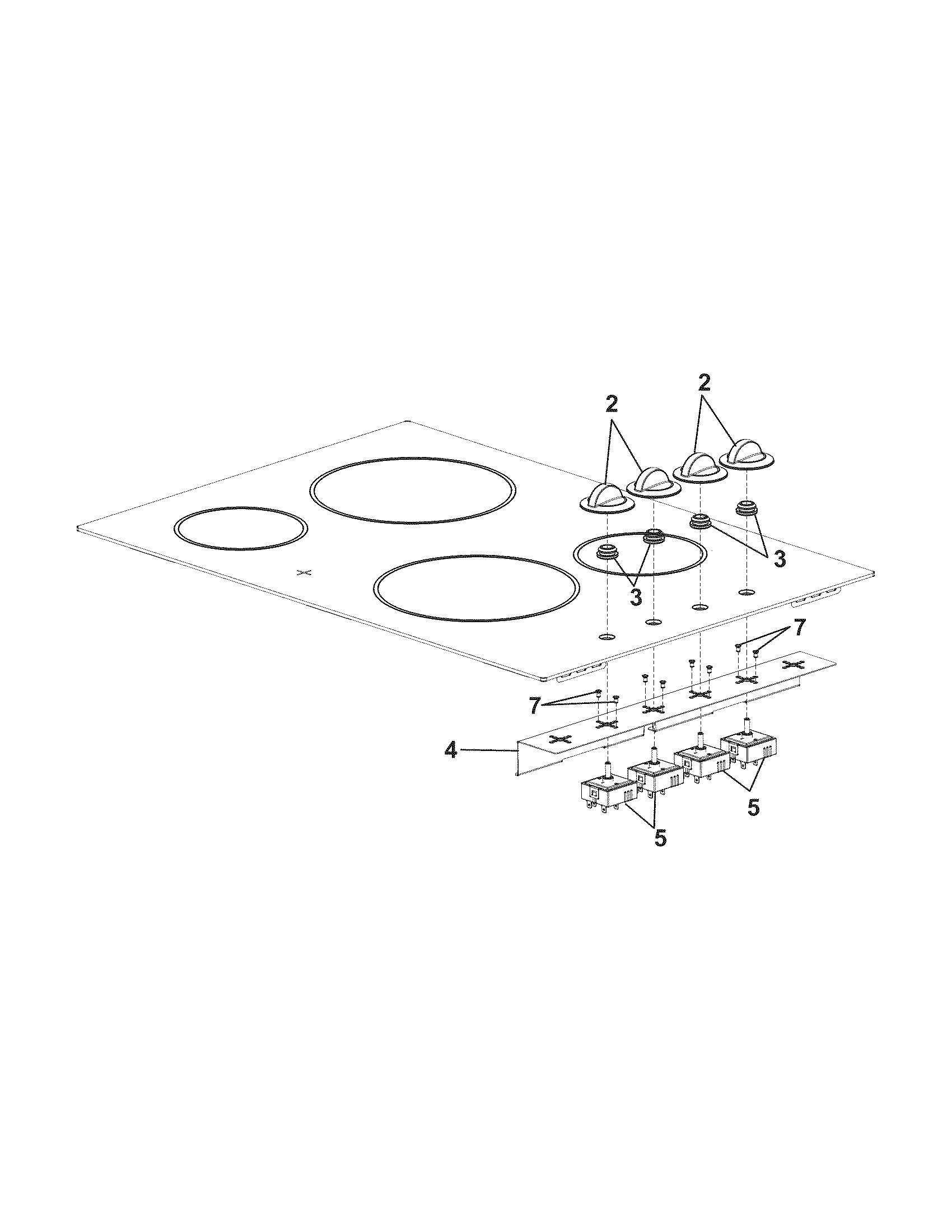 2
2
3
3
7
7
4
5
5