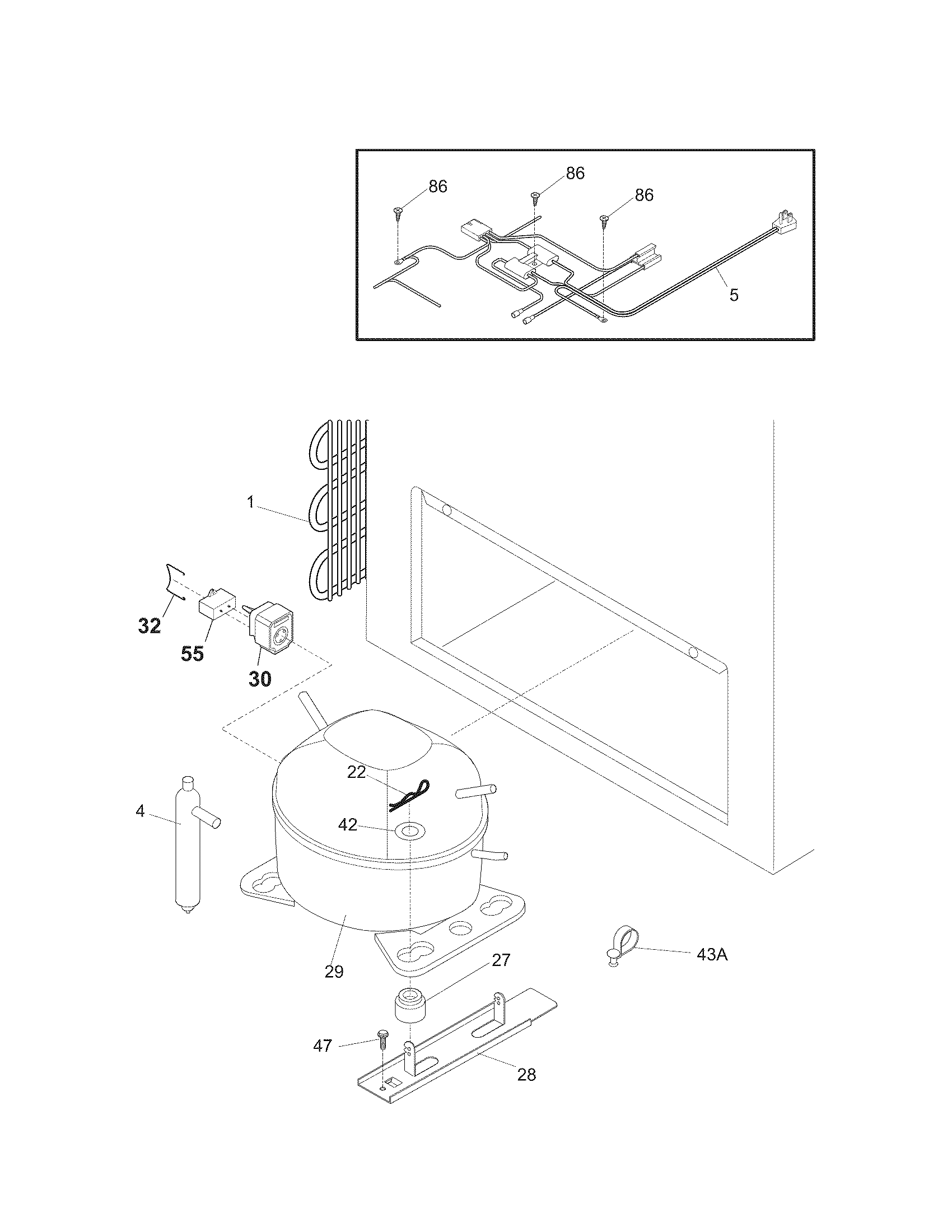 86
86
86
5

1
32
55
30
22
42
4
29
27
43A
47
28