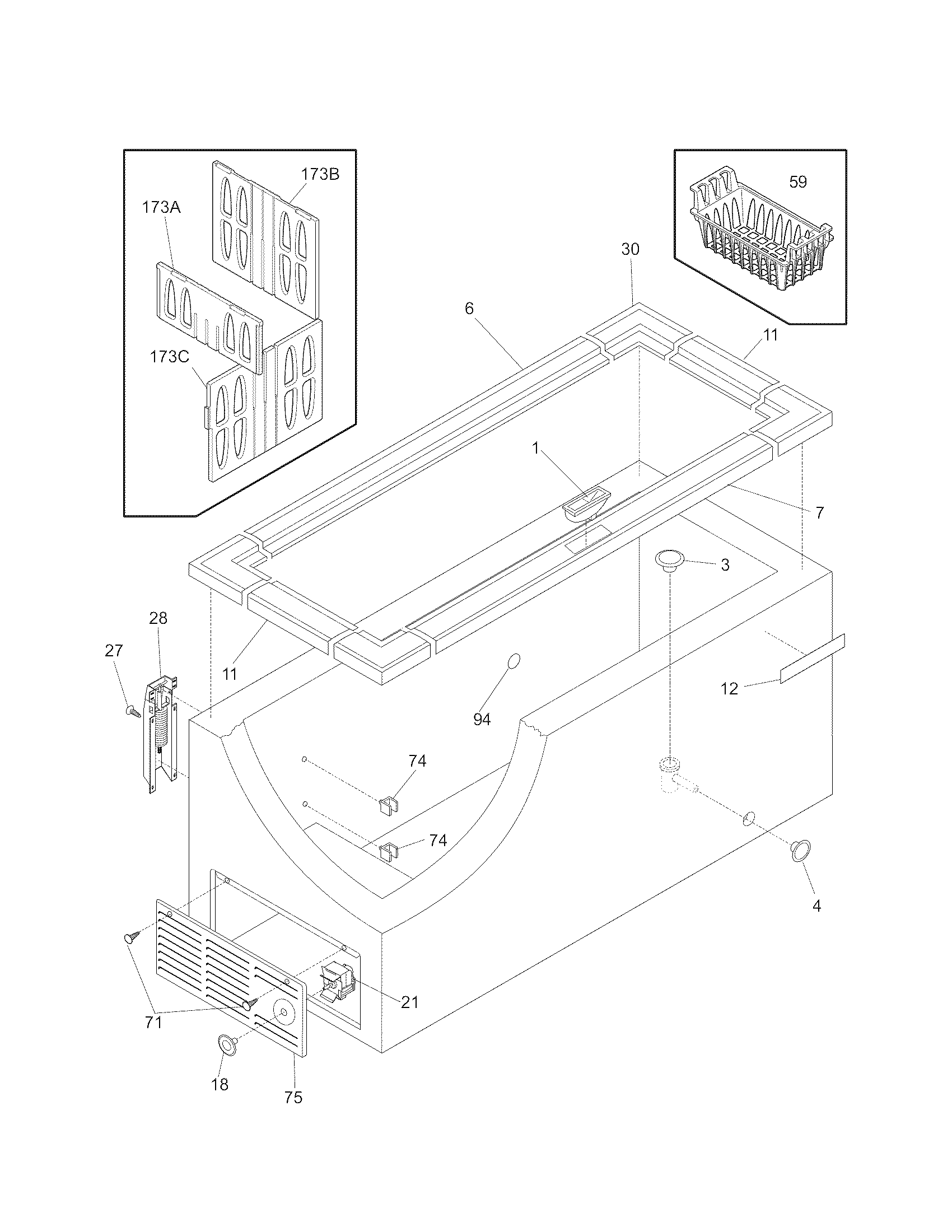 173B
173A
173C
59
30
6
11
1
7
3
28
27
11
94
12
74
74
4
21
71
18
75