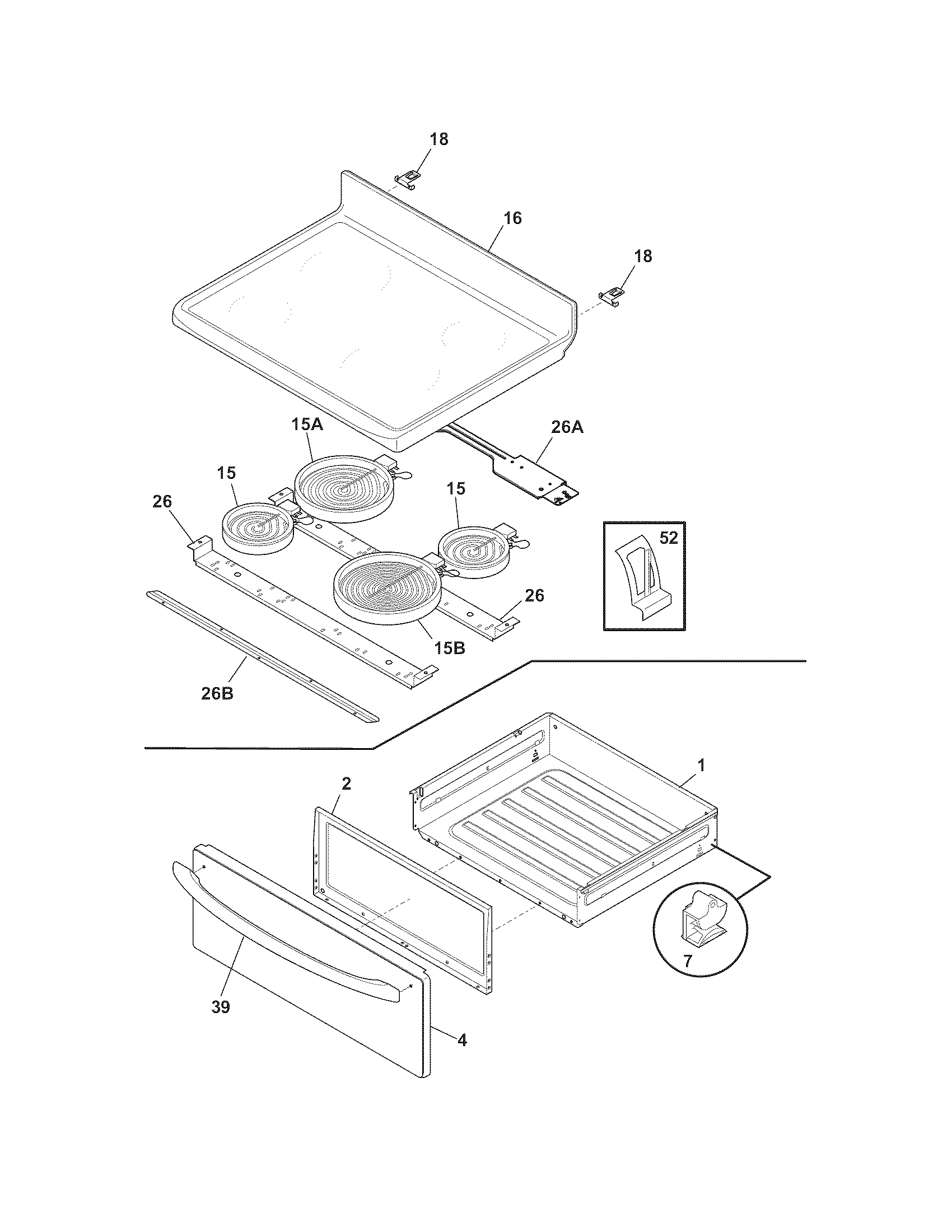 18
16
18
15A
26A
15
15
26
52
26
15B
26B
1
2
7
39
4