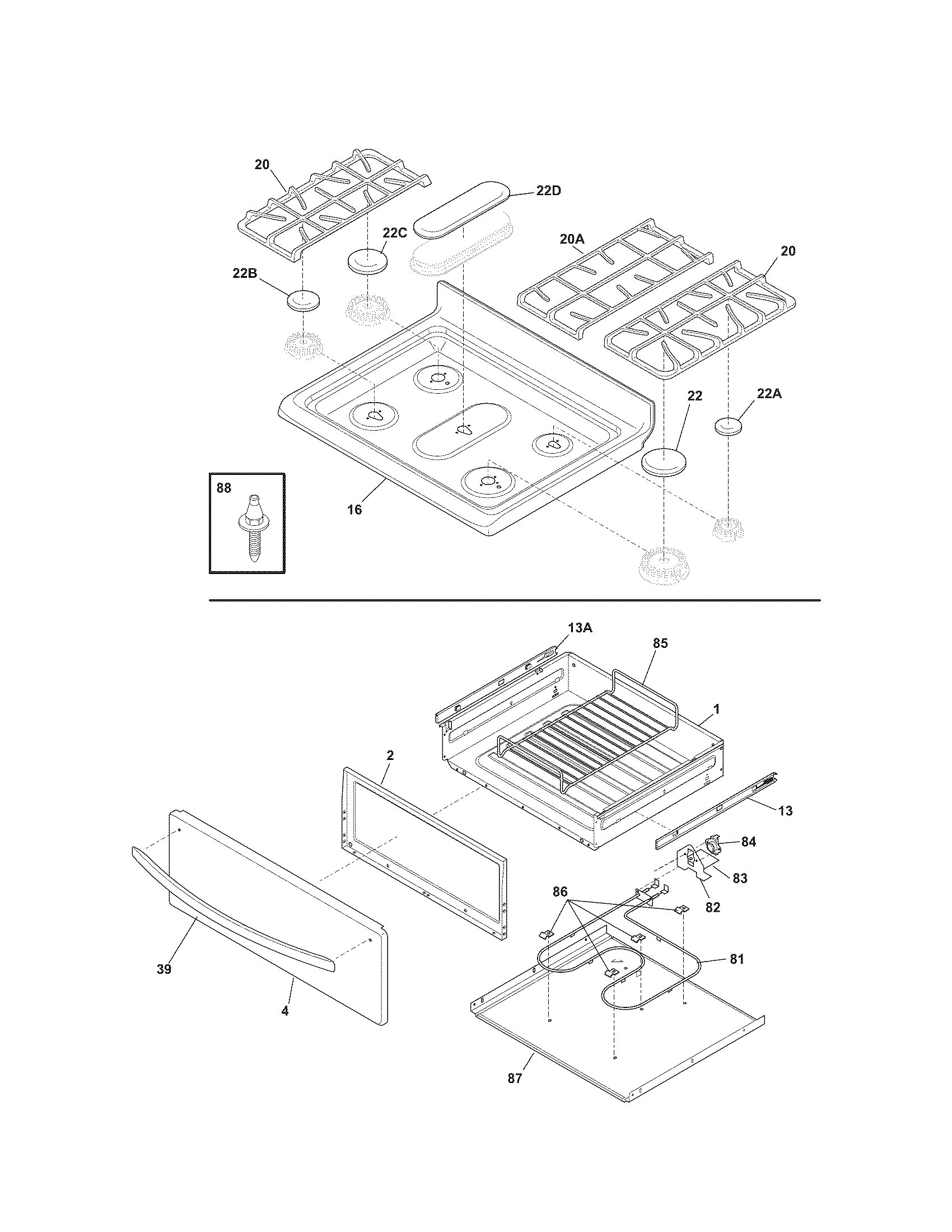 20
22D
22C
20A
20
22B
22
22A
88
16
13A
85
1
2
13
84
83
82
86
81
39
4
87