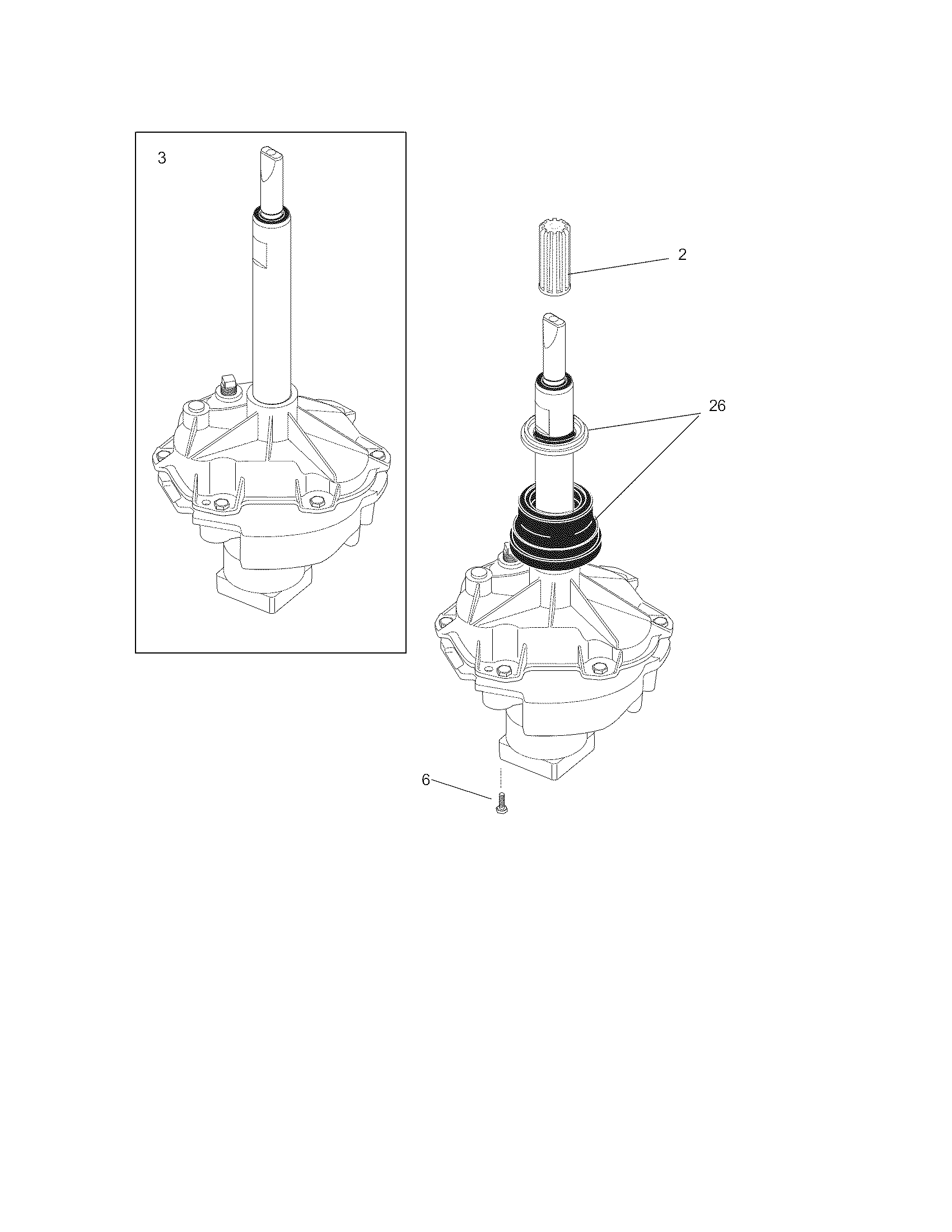 3

2

26

6