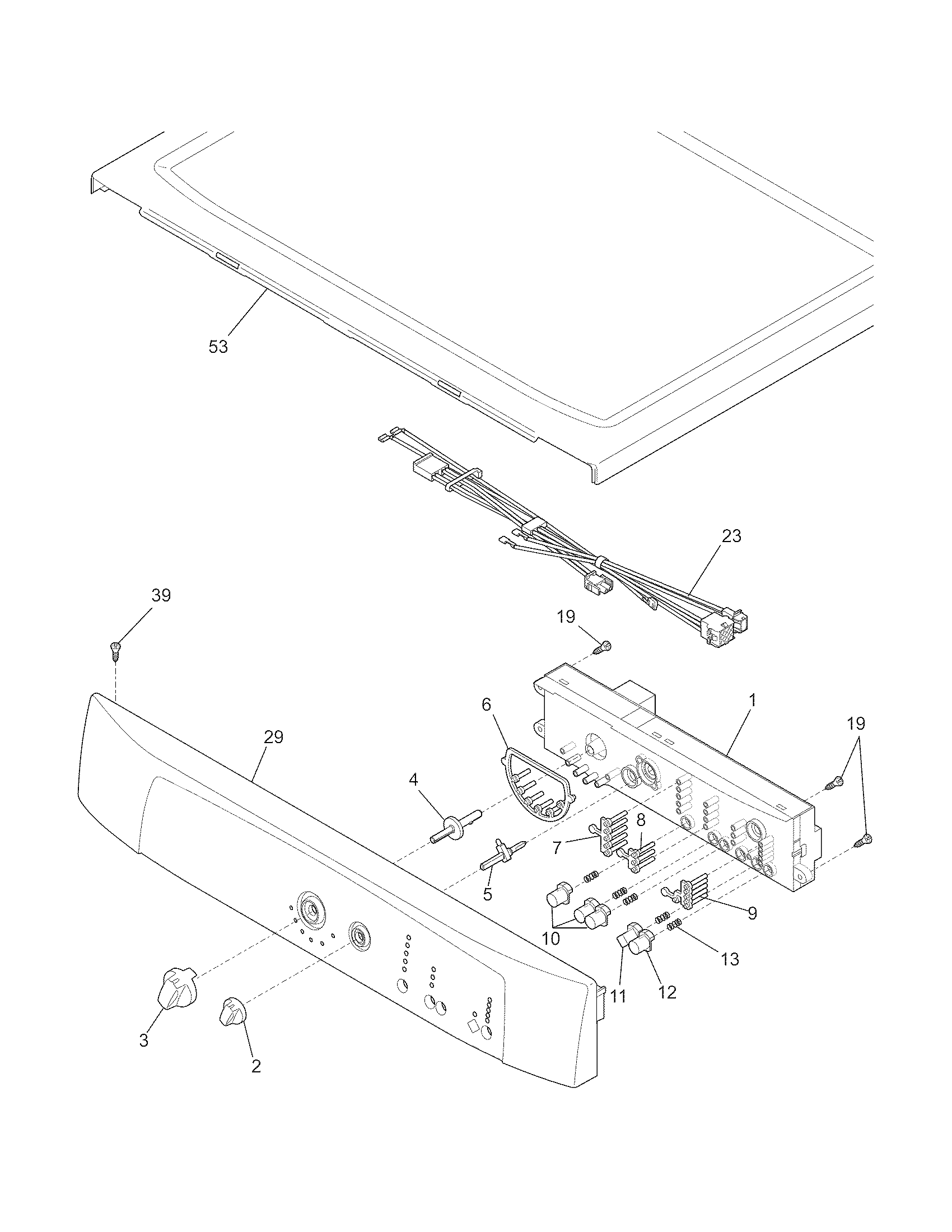 53
23
39
19
1
19
6
29
4
8
7
5
9
10
13
11
12
3
2