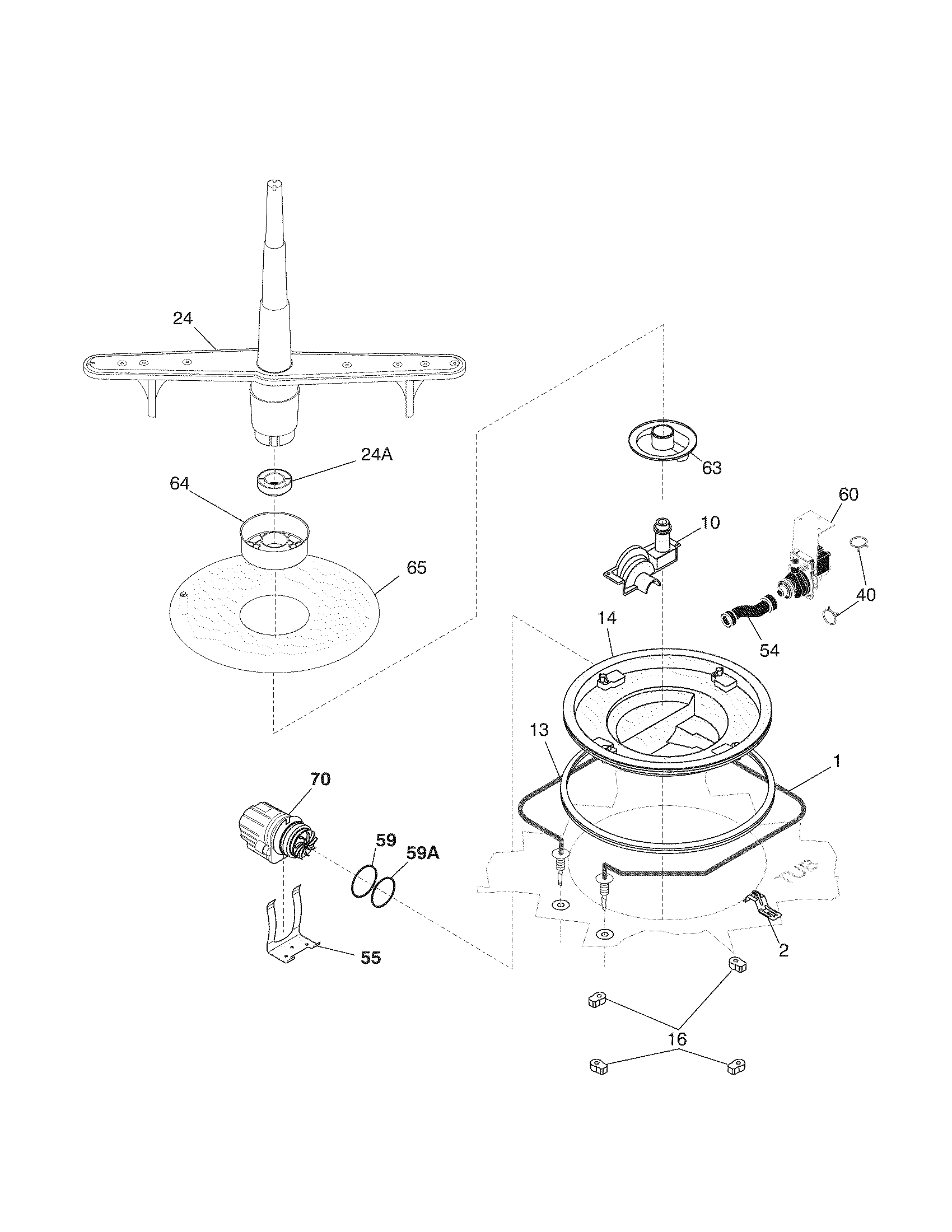 24

24A

64

65

63

60

10

40

54

14

13

1

70

59

59A

TUB

55

2

16