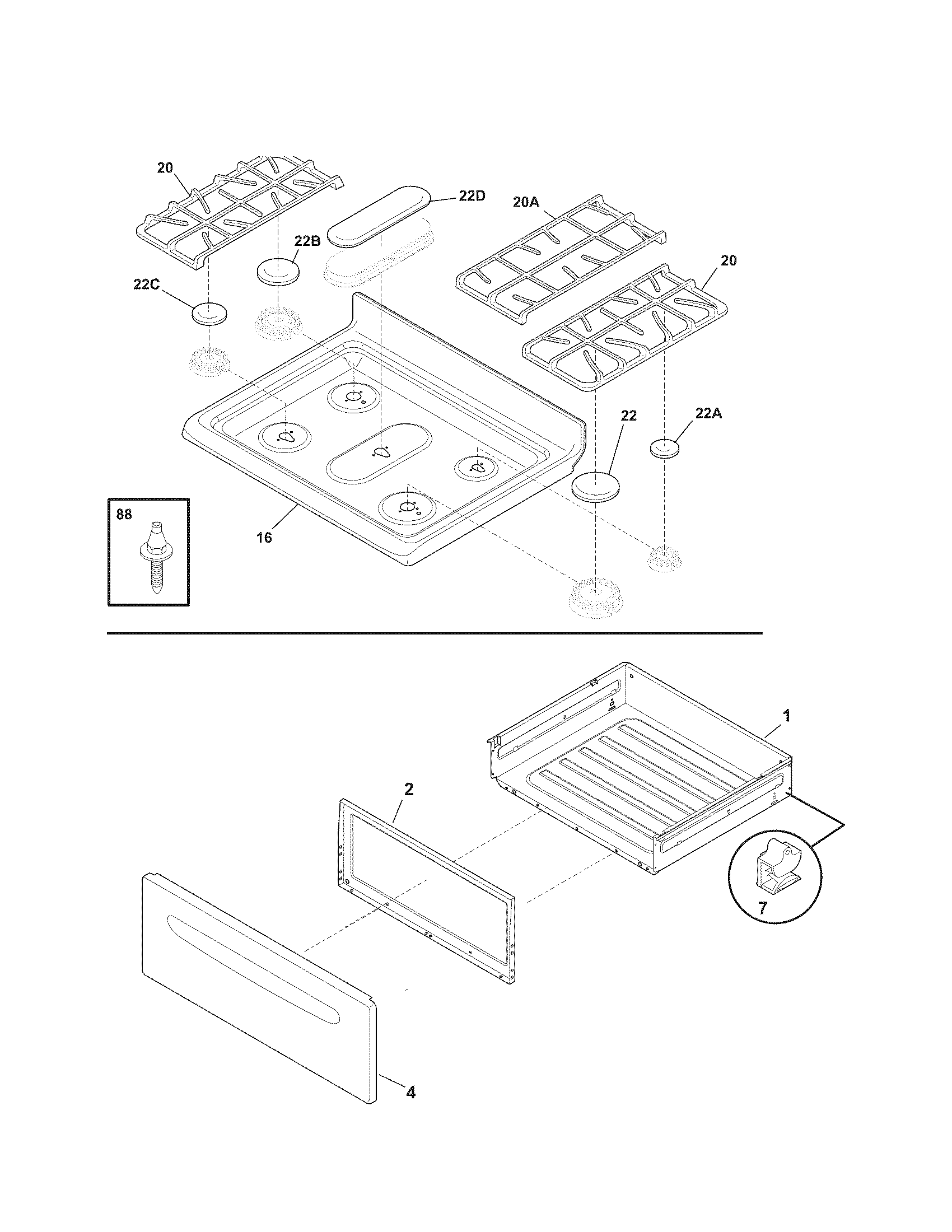 20
22D
20A
22B
20
22C
22
22A
88
16
1
2
7
4