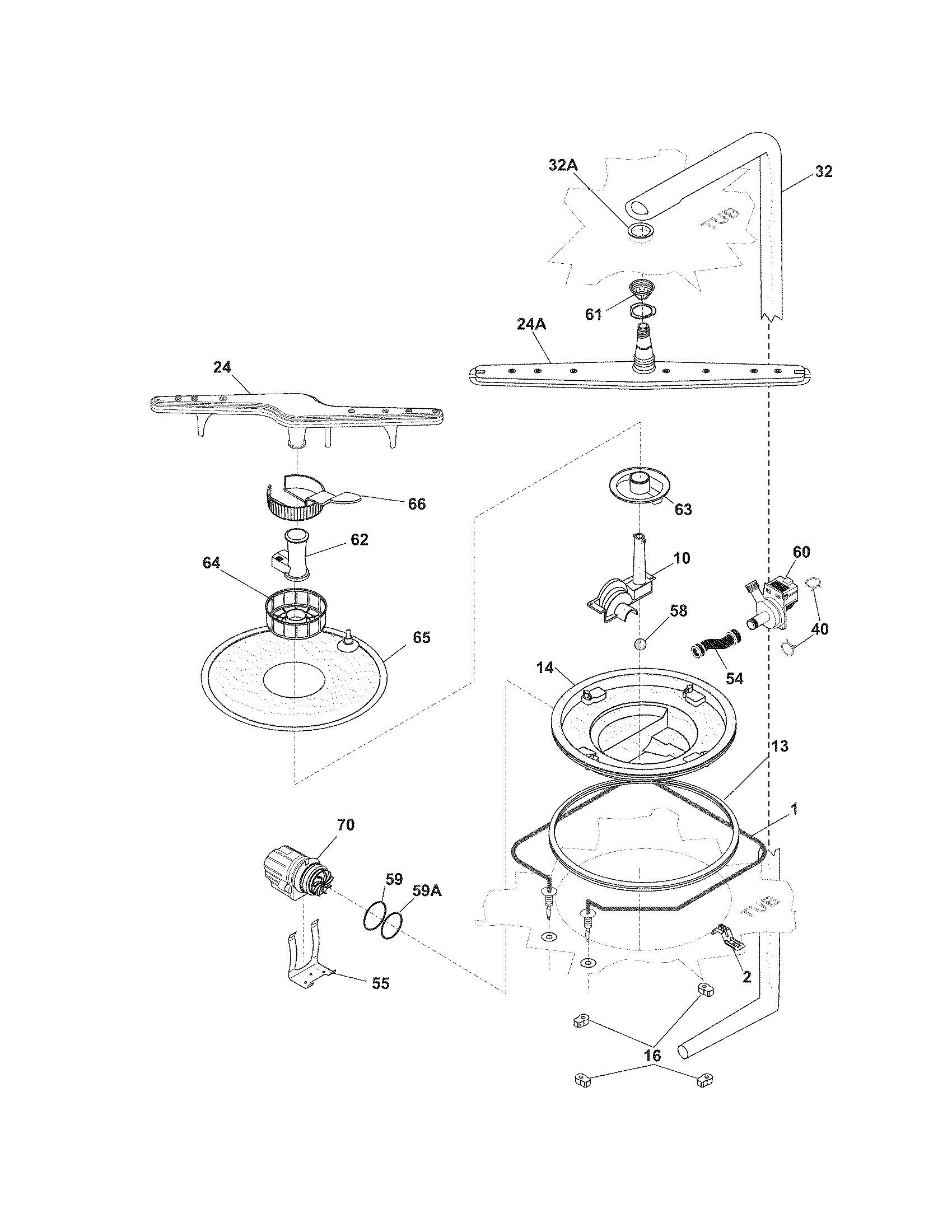 32A
32
TUB
61
24A
24
66
63
62
10
60
64
58
40
65
54
14
13
1
70
59
59A
TUB
2
55
16