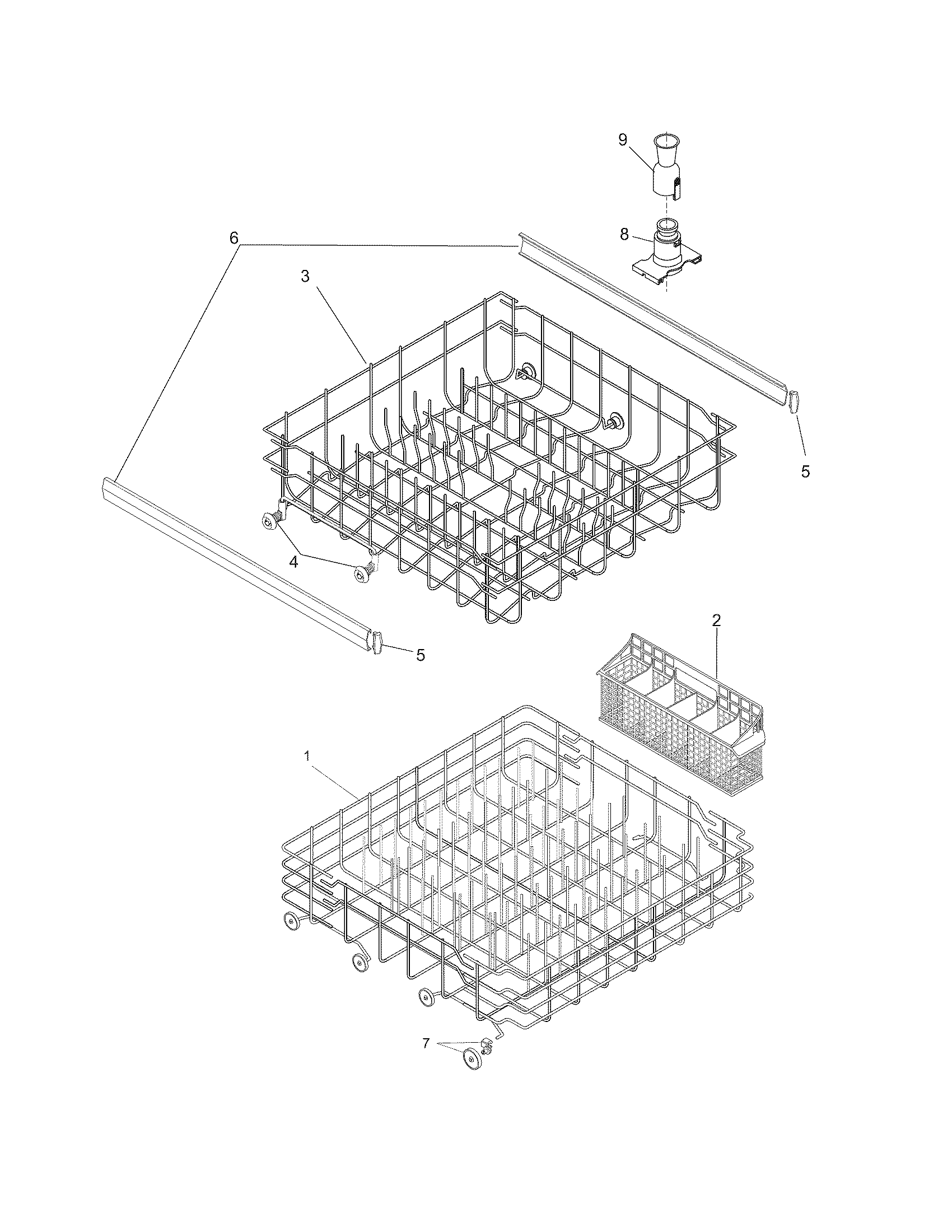 9
8
6
3
5
4
5
2
1
7