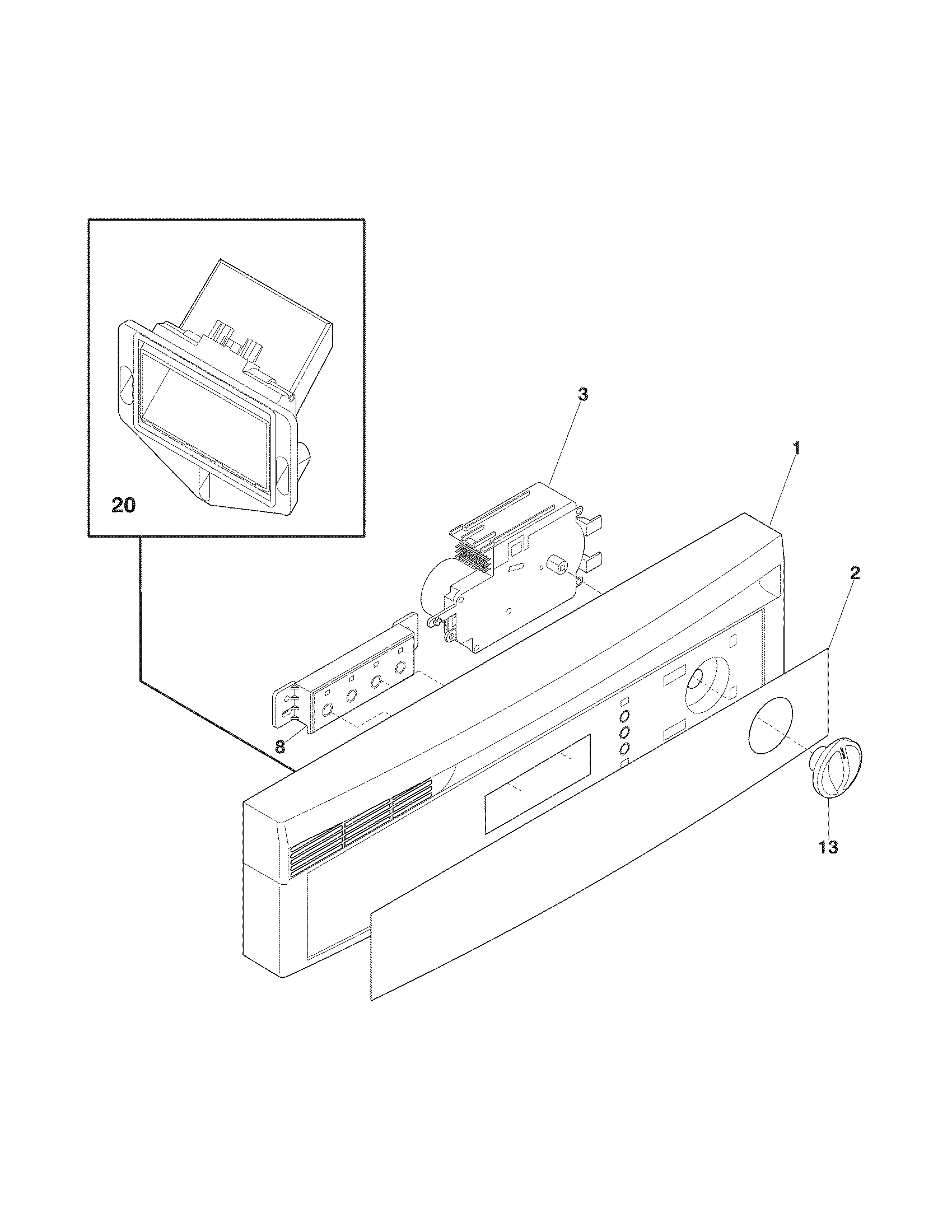 20

3

1

2

8

13