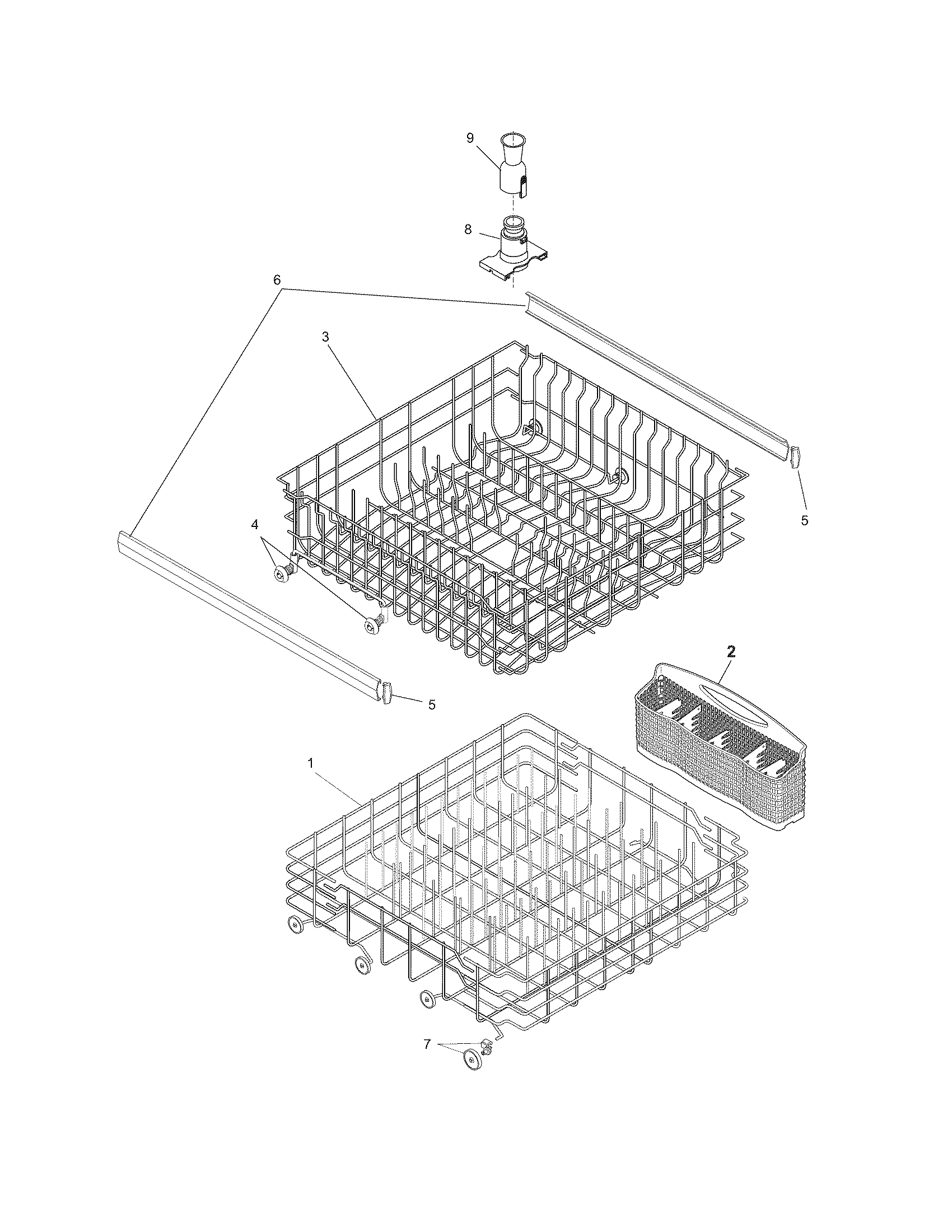 9

8

6

3

5

4

2

5

1

7